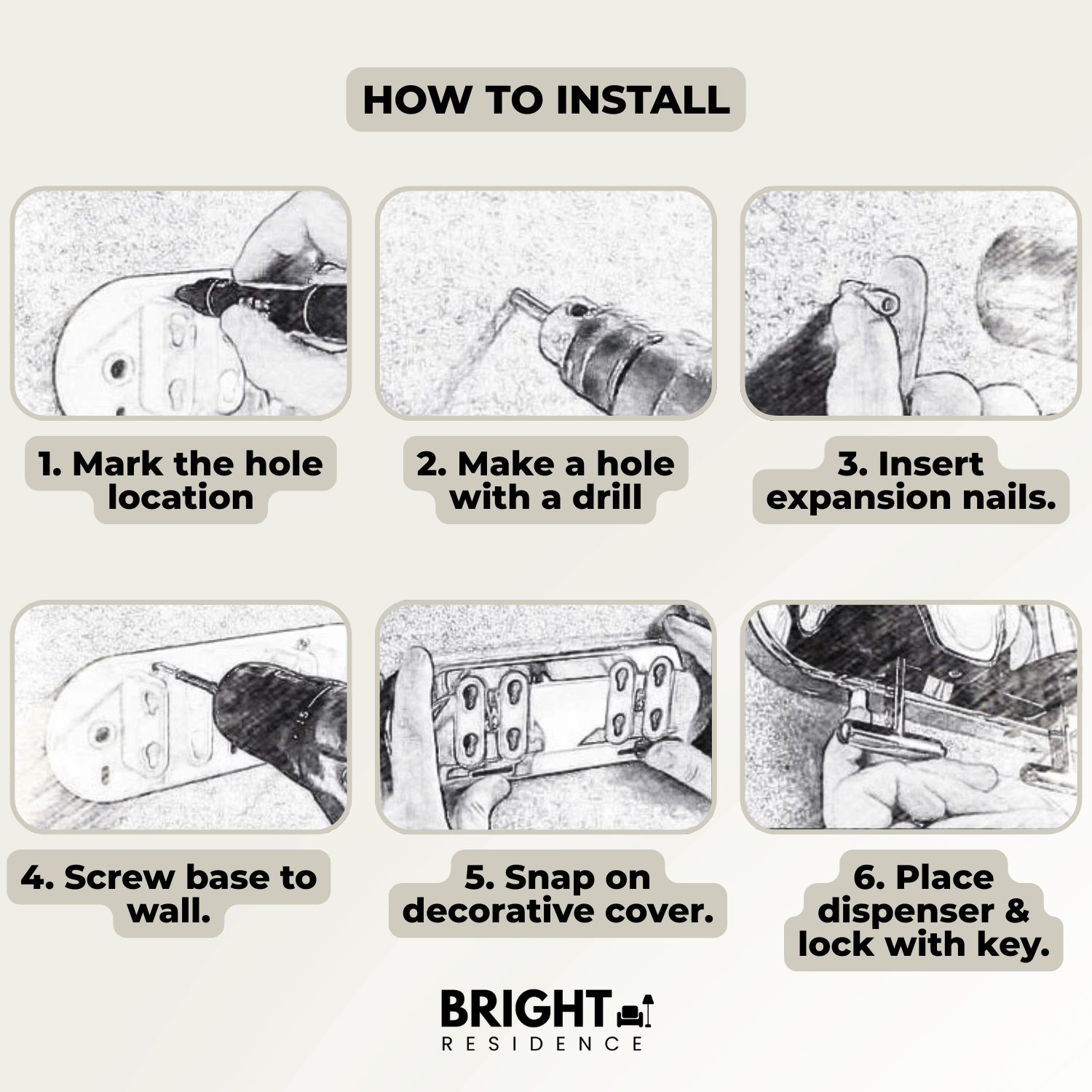 HOW TO INSTALL

1. Mark the hole location

2. Make a hole with a drill

3. Insert expansion nails.

4. Screw base to wall.

5. Snap on decorative cover.

6. Place dispenser & lock with key.

BRIGHT
RESIDENCE