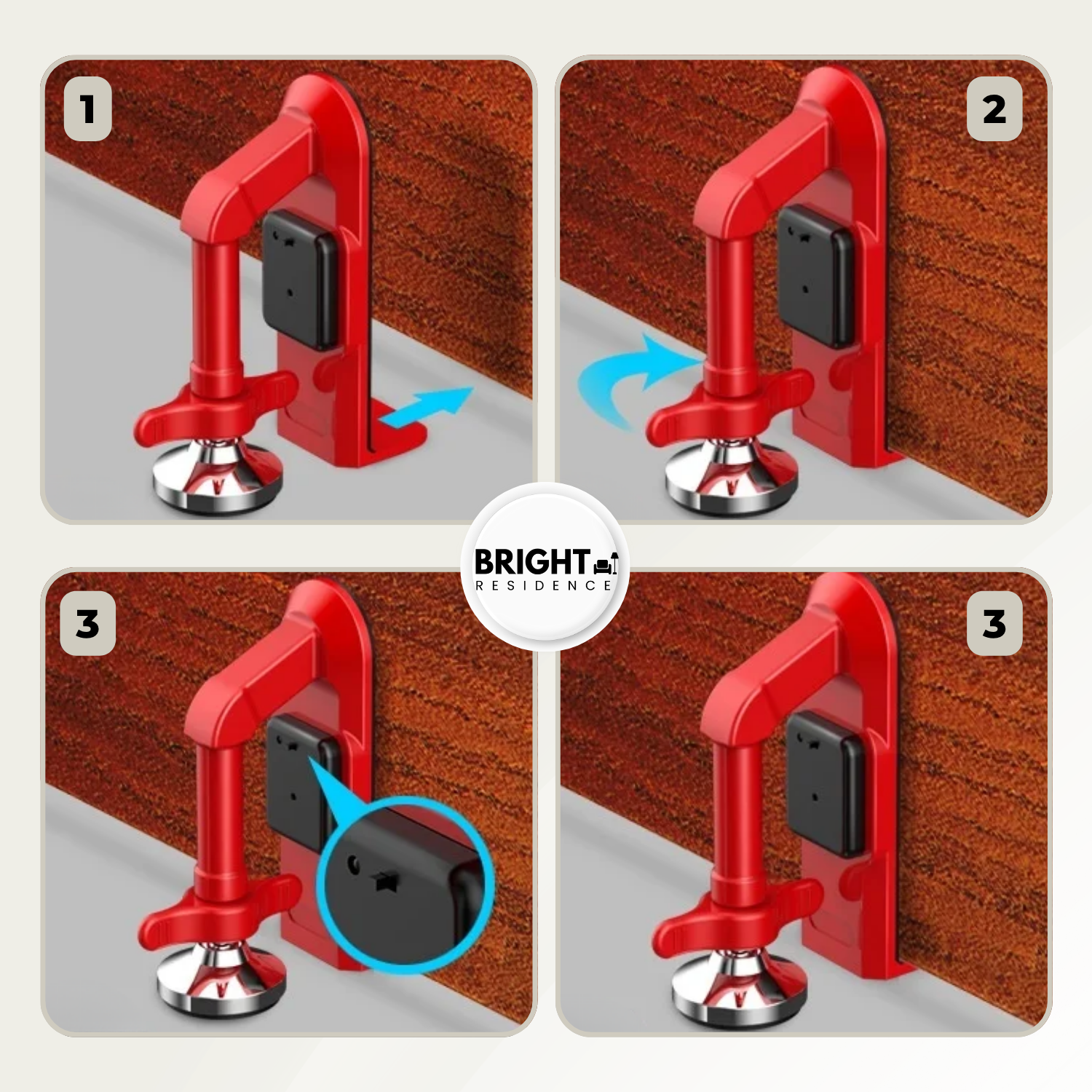 1

2

BRIGHT
RESIDENCE

3

3