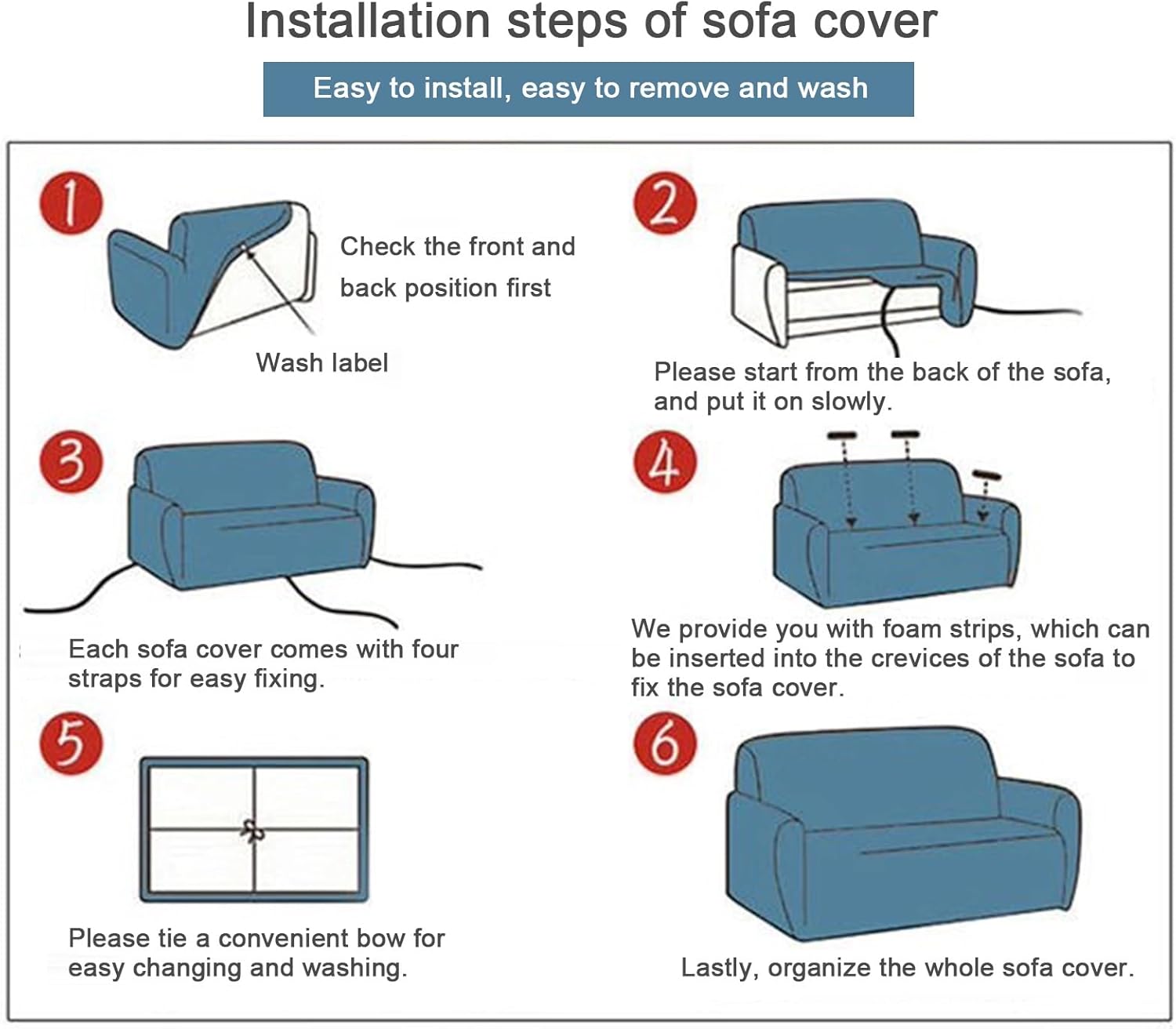 Installation steps of sofa cover

Easy to install, easy to remove and wash

1

Check the front and back position first

Wash label

2

Please start from the back of the sofa, and put it on slowly.

3

Each sofa cover comes with four straps for easy fixing.

4

We provide you with foam strips, which can be inserted into the crevices of the sofa to fix the sofa cover.

5

Please tie a convenient bow for easy changing and washing.

6

Lastly, organize the whole sofa cover.