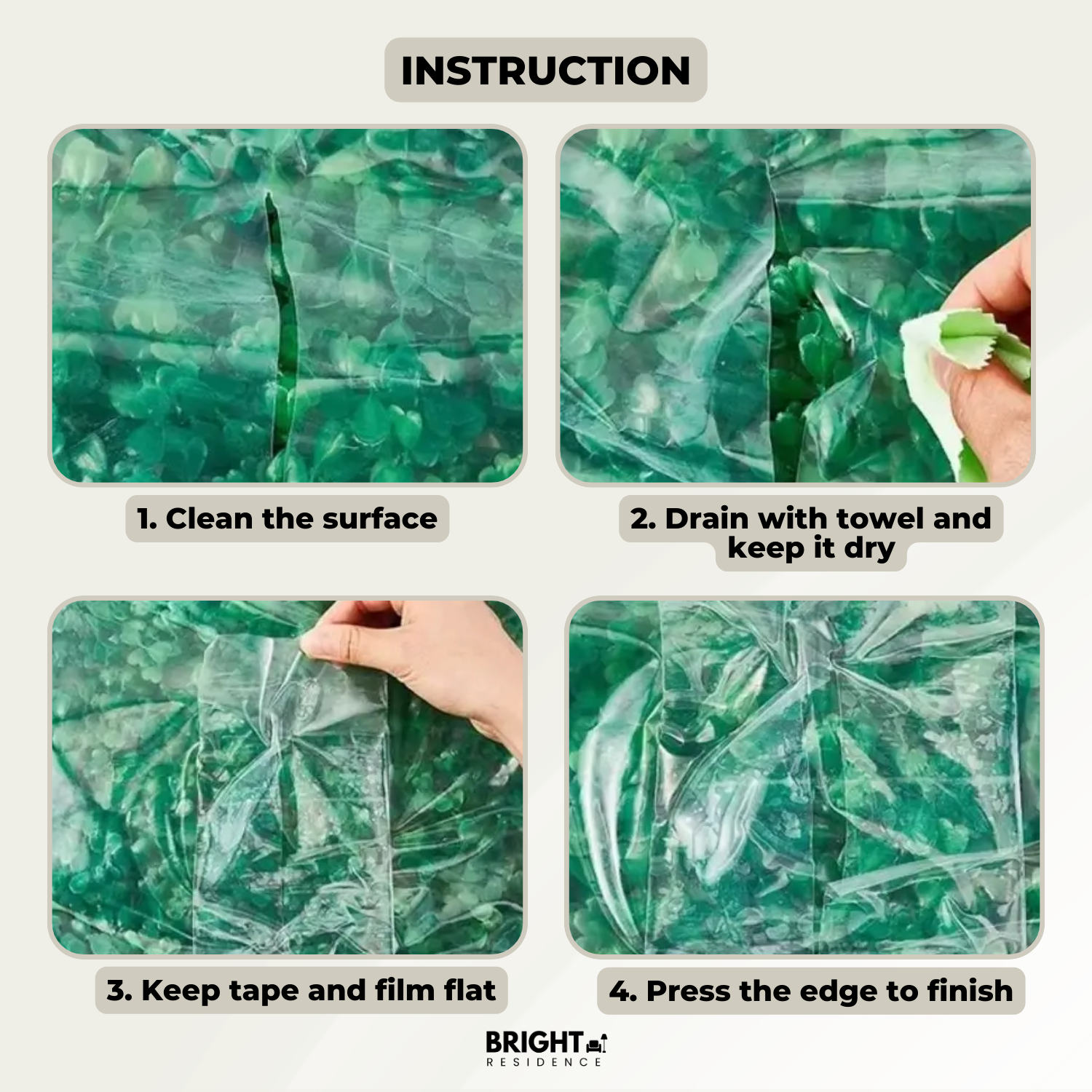 INSTRUCTION

1. Clean the surface

2. Drain with towel and keep it dry

3. Keep tape and film flat

4. Press the edge to finish

BRIGHT
RESIDENCE