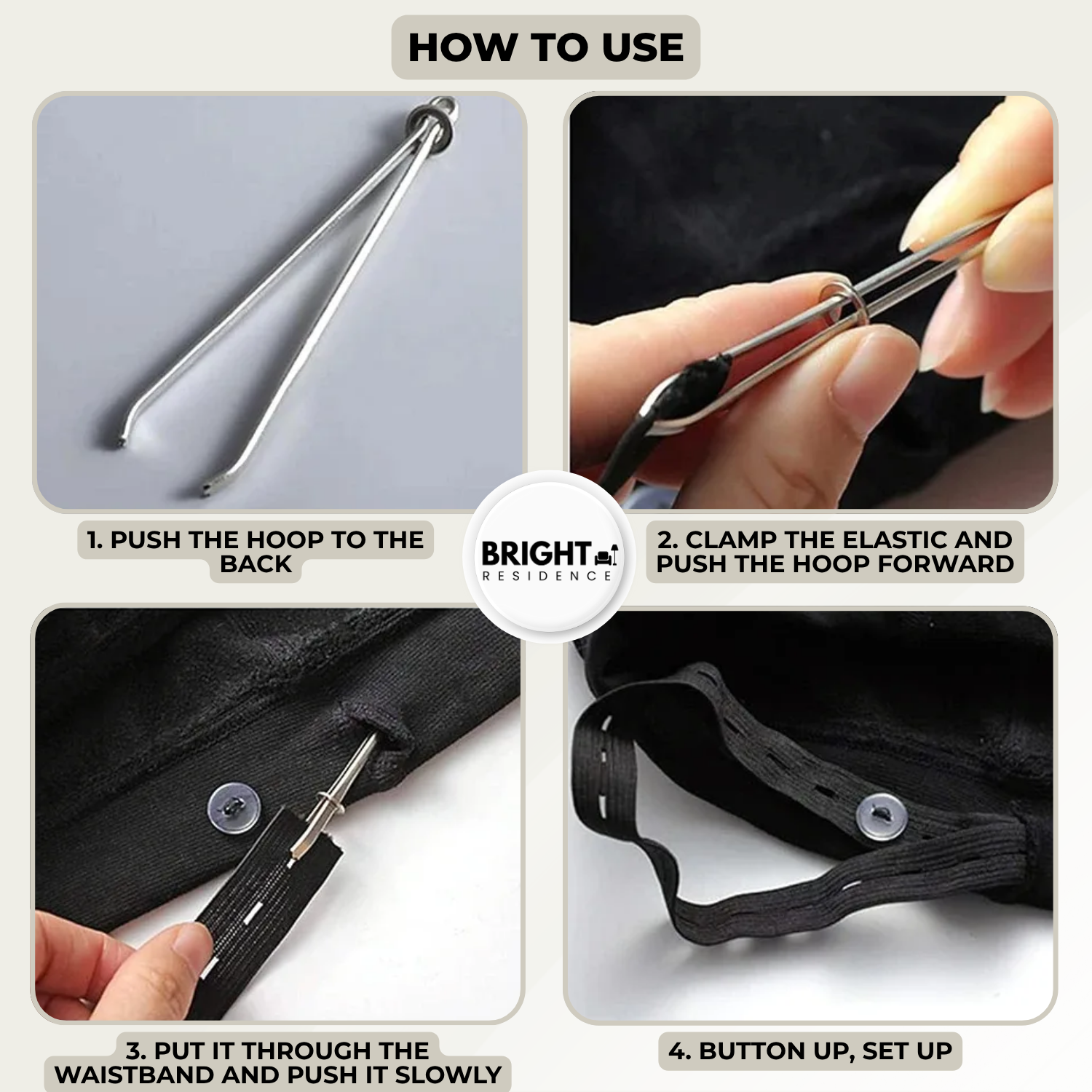 HOW TO USE

1. PUSH THE HOOP TO THE BACK

BRIGHT
RESIDENCE

2. CLAMP THE ELASTIC AND PUSH THE HOOP FORWARD

3. PUT IT THROUGH THE WAISTBAND AND PUSH IT SLOWLY

4. BUTTON UP, SET UP