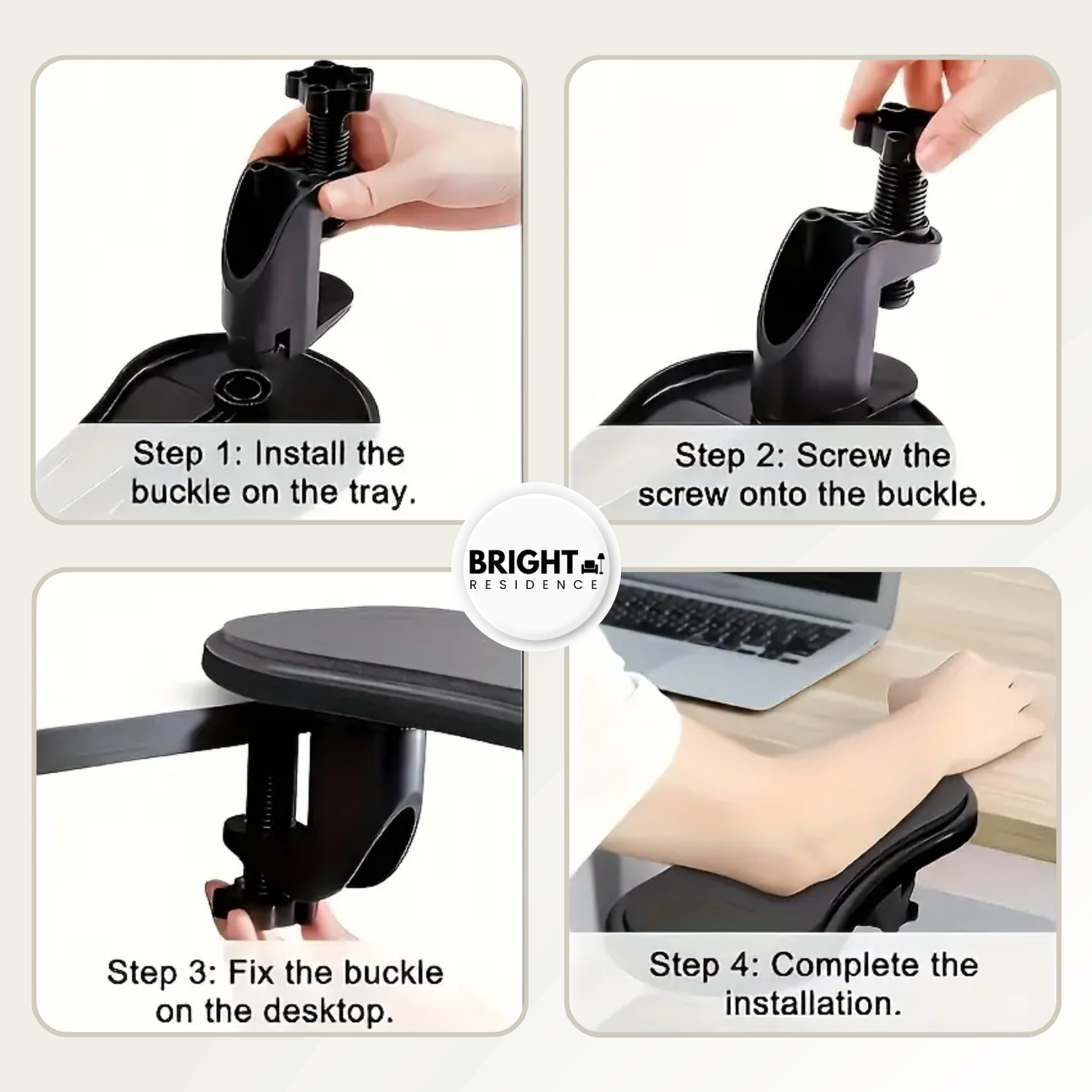 Step 1: Install the buckle on the tray.

Step 2: Screw the screw onto the buckle.

BRIGHT
RESIDENCE

Step 3: Fix the buckle on the desktop.

Step 4: Complete the installation.