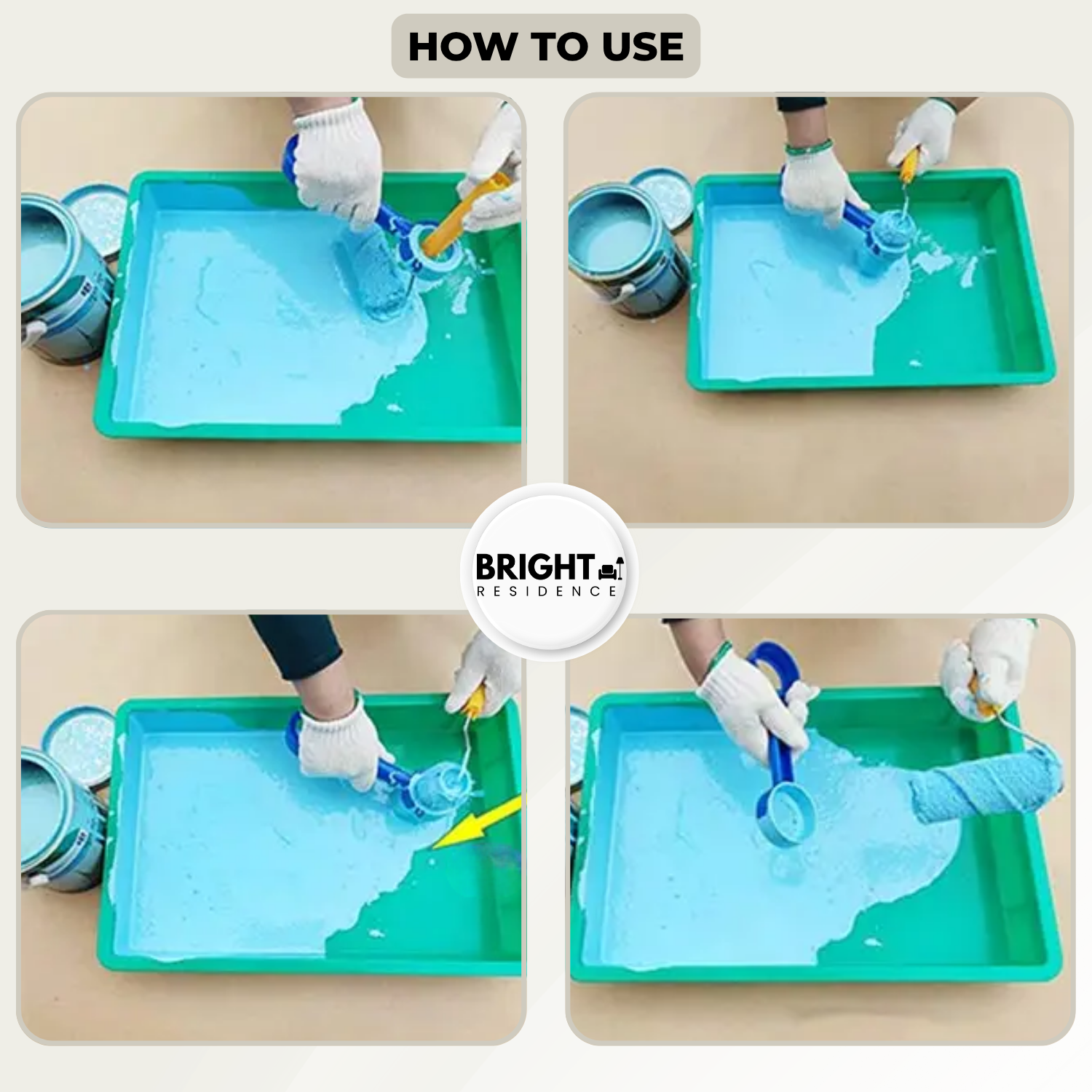 HOW TO USE

BRIGHT
RESIDENCE