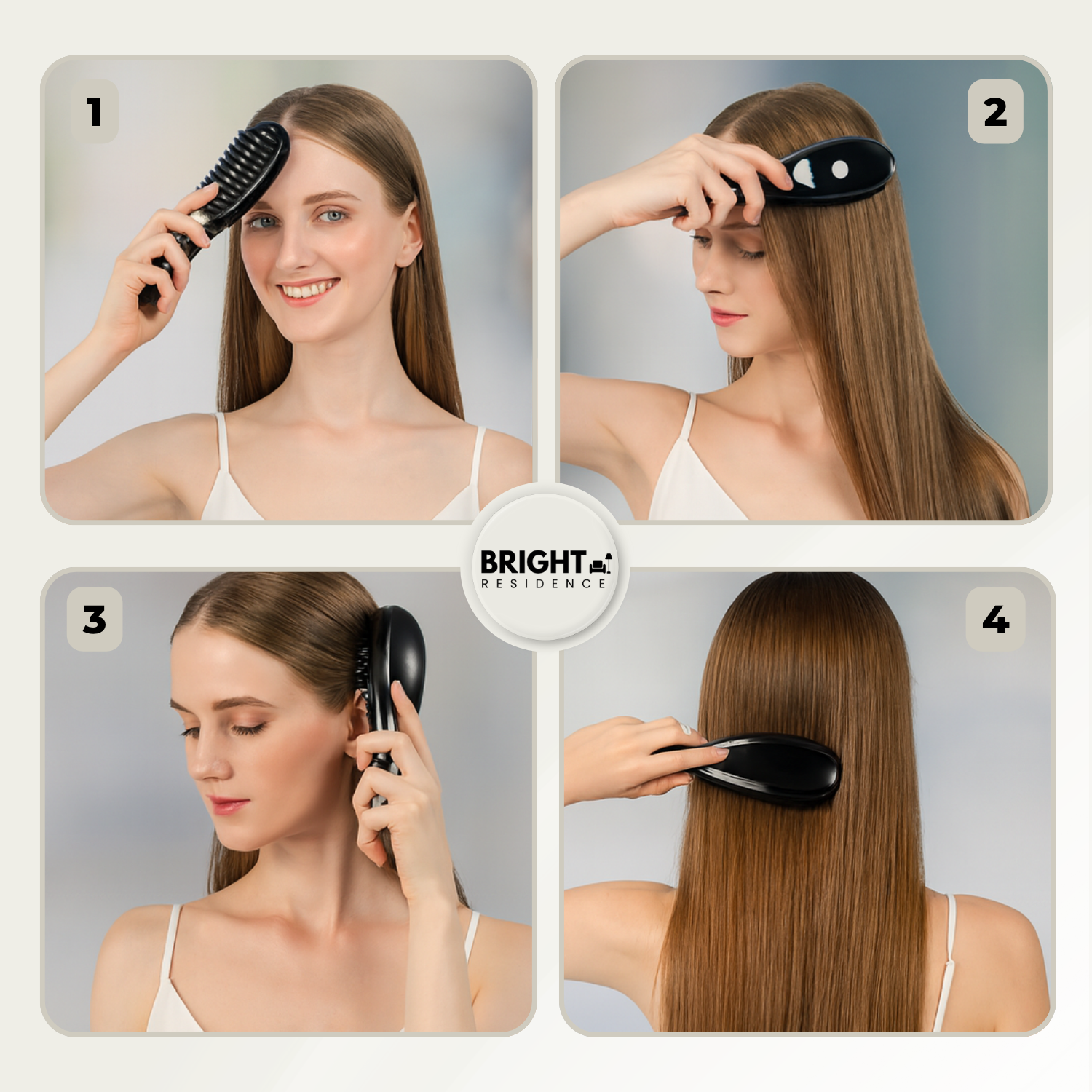 1

2

BRIGHT
RESIDENCE

3

4