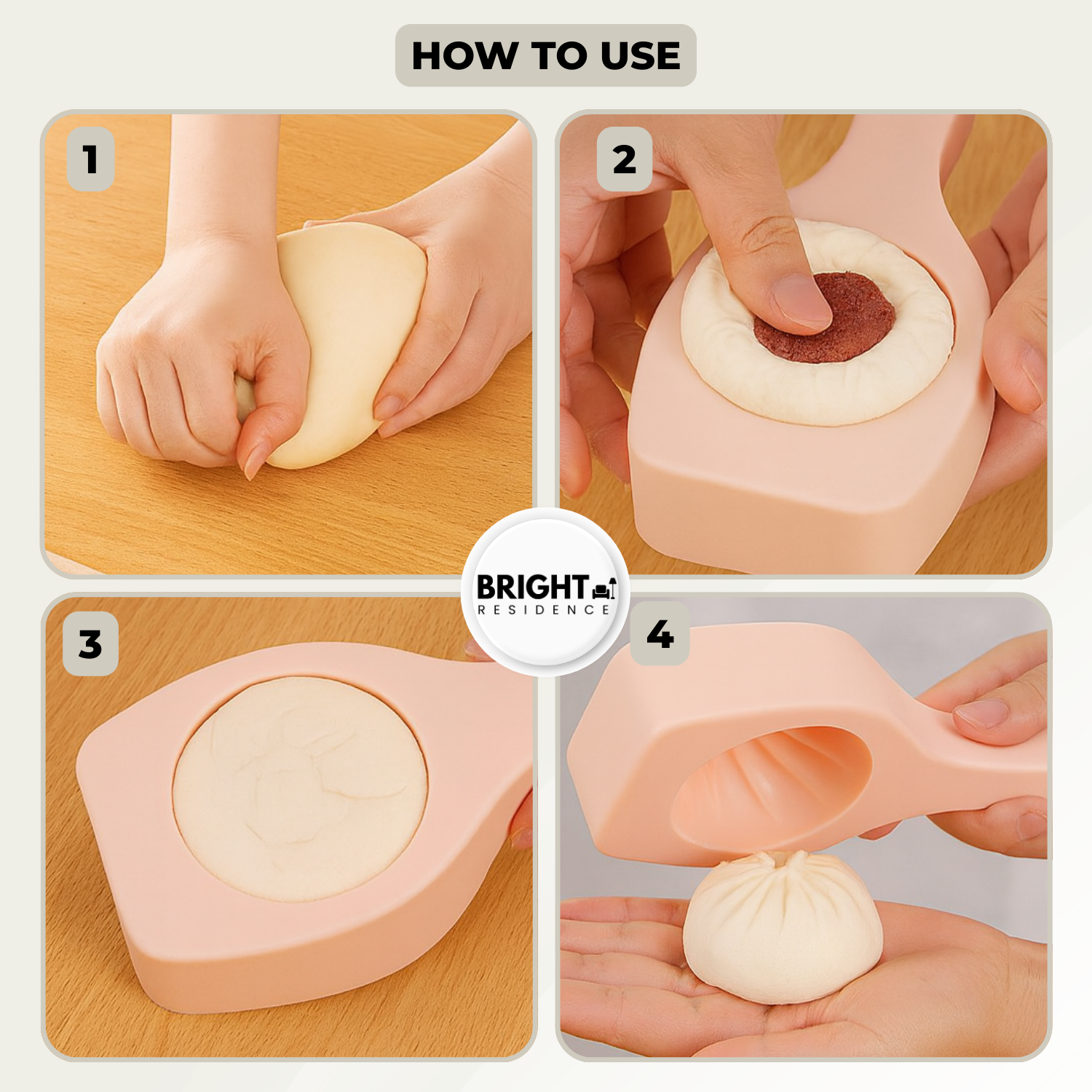 HOW TO USE

1

2

BRIGHT
RESIDENCE

3

4