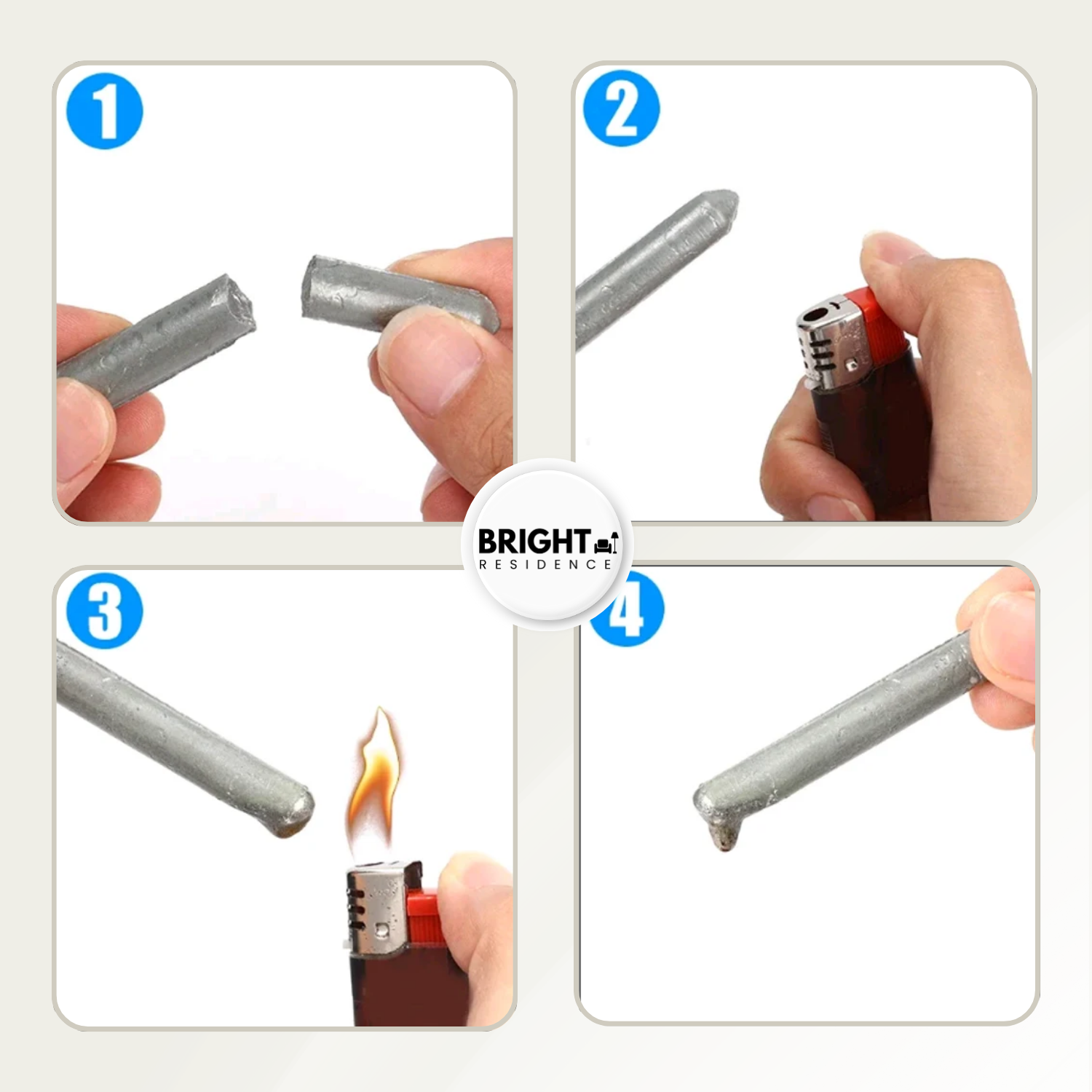 1

2

BRIGHT
RESIDENCE

3

4