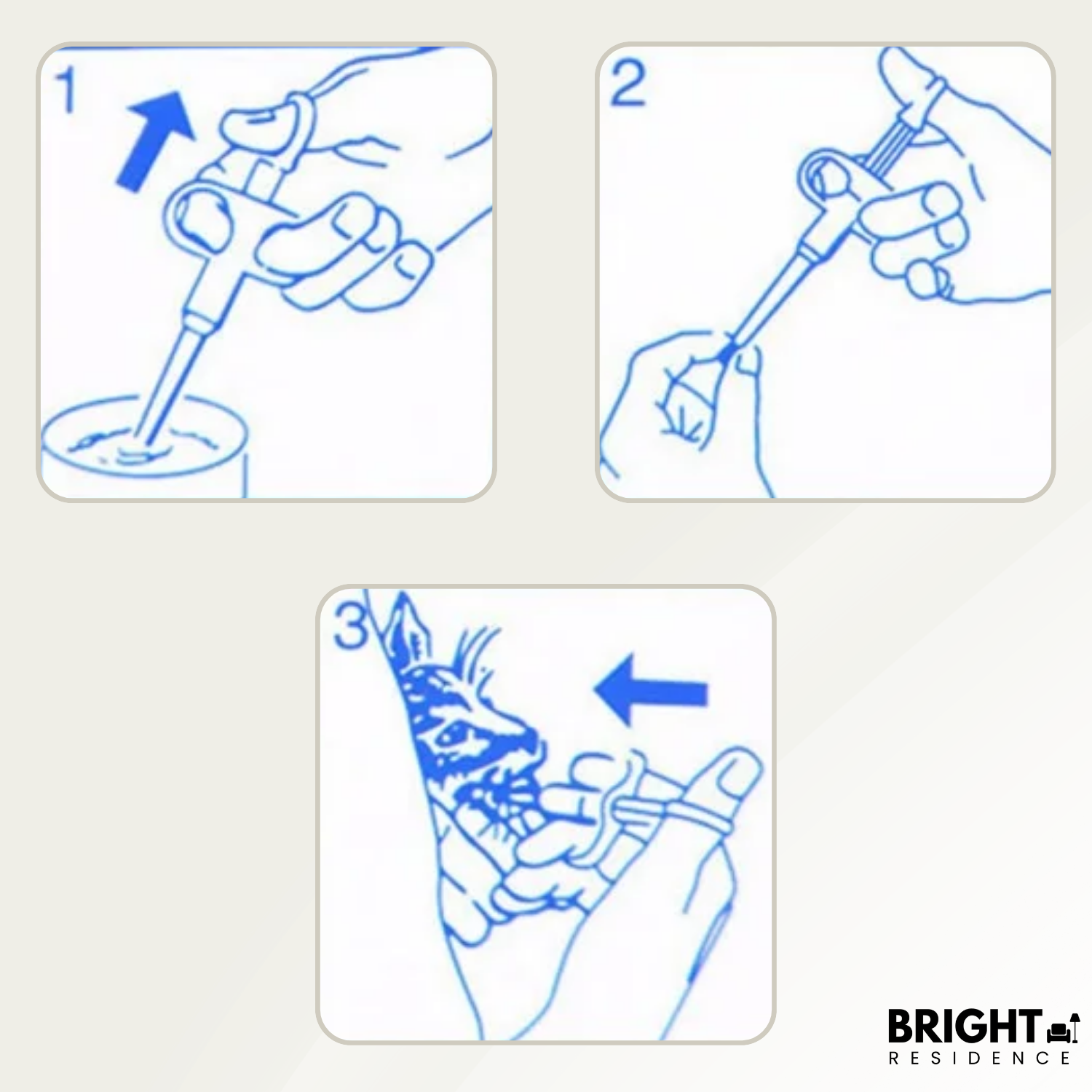 1

2

3

BRIGHT
RESIDENCE