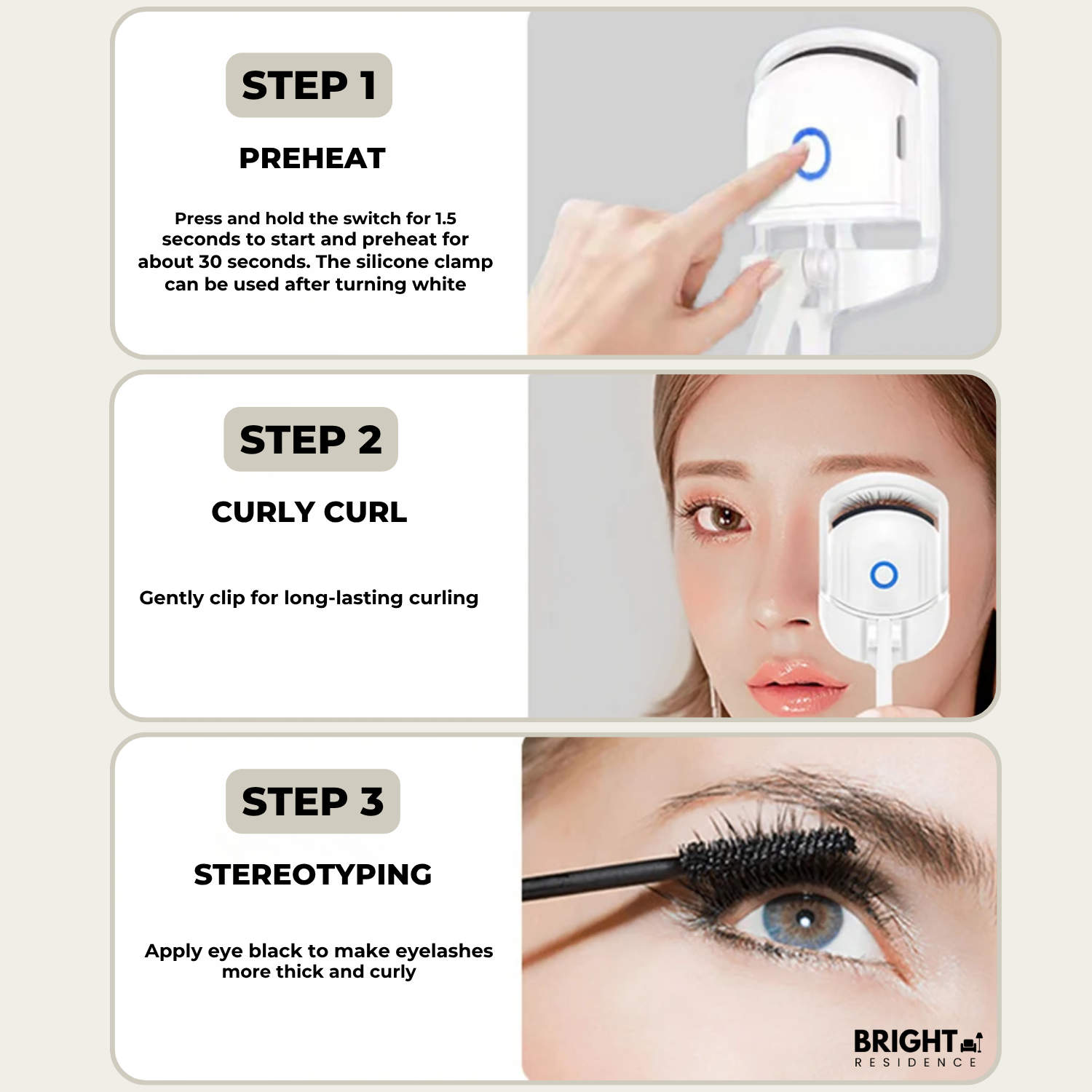 STEP 1

PREHEAT

Press and hold the switch for 1.5 seconds to start and preheat for about 30 seconds. The silicone clamp can be used after turning white

STEP 2

CURLY CURL

Gently clip for long-lasting curling

STEP 3

STEREOTYPING

Apply eye black to make eyelashes more thick and curly

BRIGHT
RESIDENCE