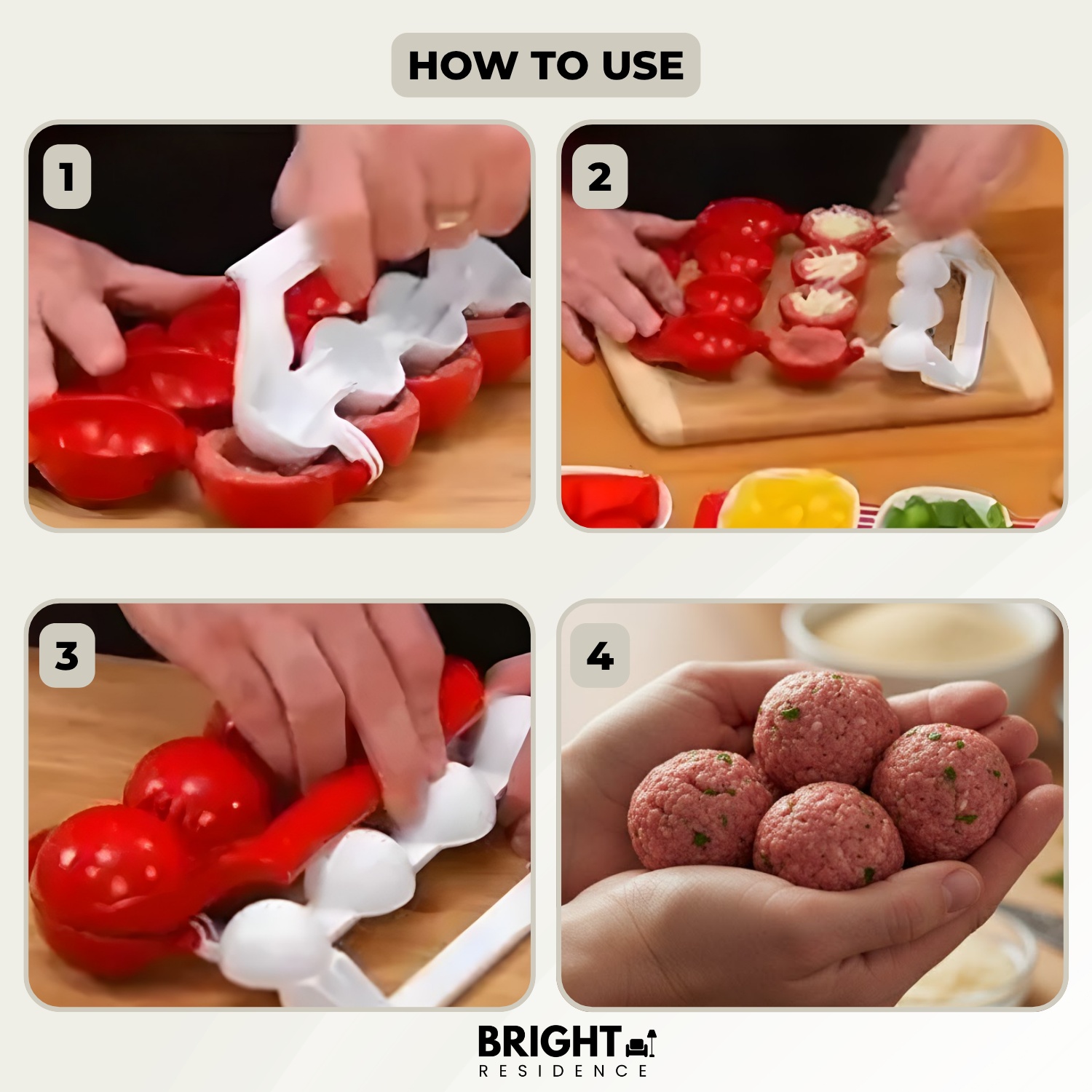 HOW TO USE

1

2

3

4

BRIGHT
RESIDENCE