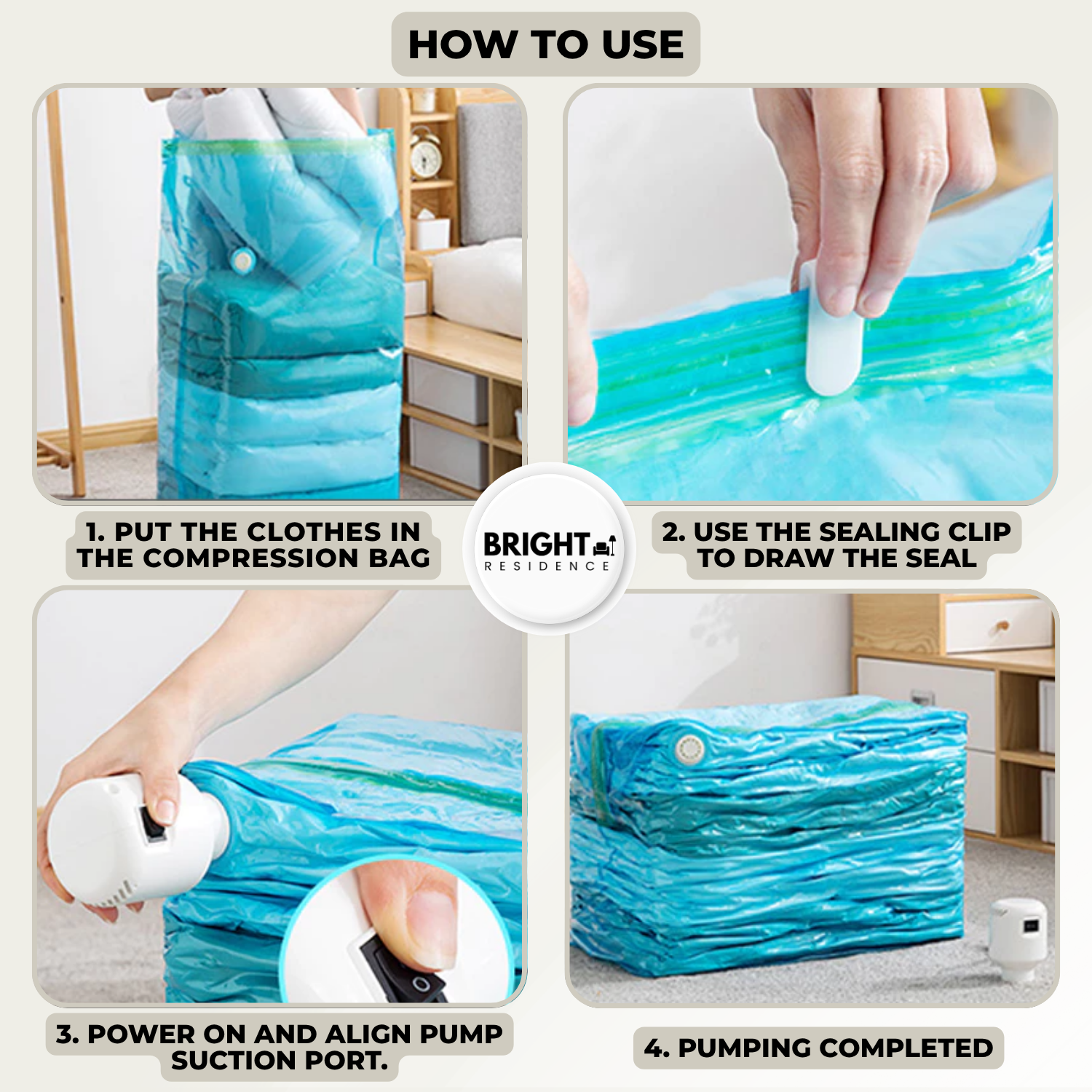 HOW TO USE

1. PUT THE CLOTHES IN THE COMPRESSION BAG

BRIGHT
RESIDENCE

2. USE THE SEALING CLIP TO DRAW THE SEAL

3. POWER ON AND ALIGN PUMP SUCTION PORT.

4. PUMPING COMPLETED