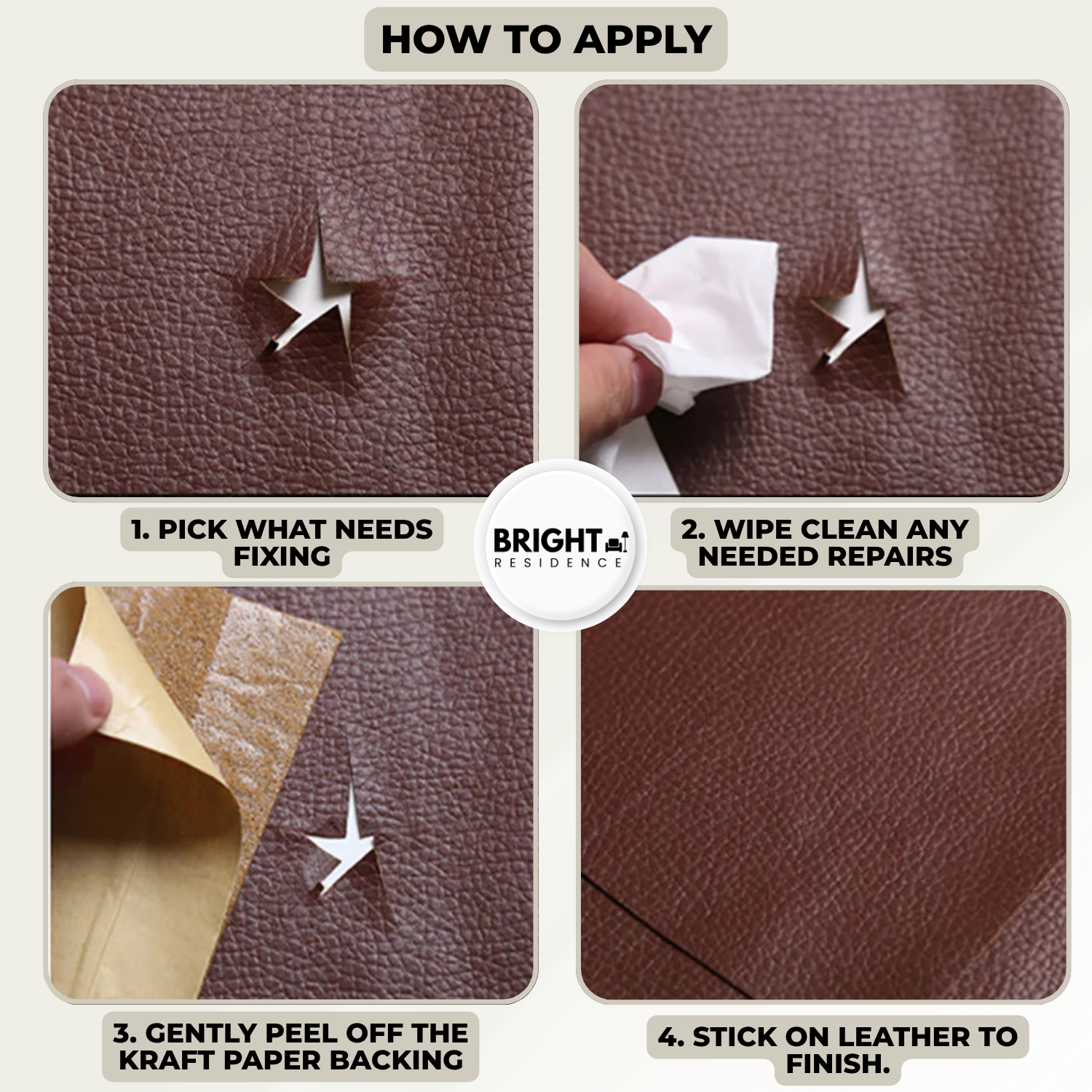 HOW TO APPLY

1. PICK WHAT NEEDS FIXING

BRIGHT
RESIDENCE

2. WIPE CLEAN ANY NEEDED REPAIRS

3. GENTLY PEEL OFF THE KRAFT PAPER BACKING

4. STICK ON LEATHER TO FINISH.