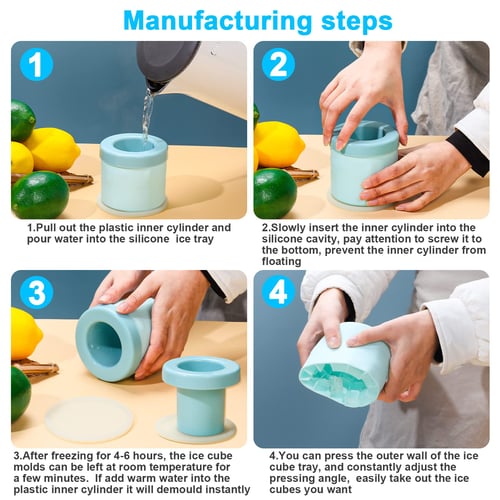 Manufacturing steps

1

1.Pull out the plastic inner cylinder and pour water into the silicone ice tray

2

2.Slowly insert the inner cylinder into the silicone cavity, pay attention to screw it to the bottom, prevent the inner cylinder from floating

3

3.After freezing for 4-6 hours, the ice cube molds can be left at room temperature for a few minutes. If add warm water into the plastic inner cylinder it will demould instantly

4

4.You can press the outer wall of the ice cube tray, and constantly adjust the pressing angle, easily take out the ice cubes you want