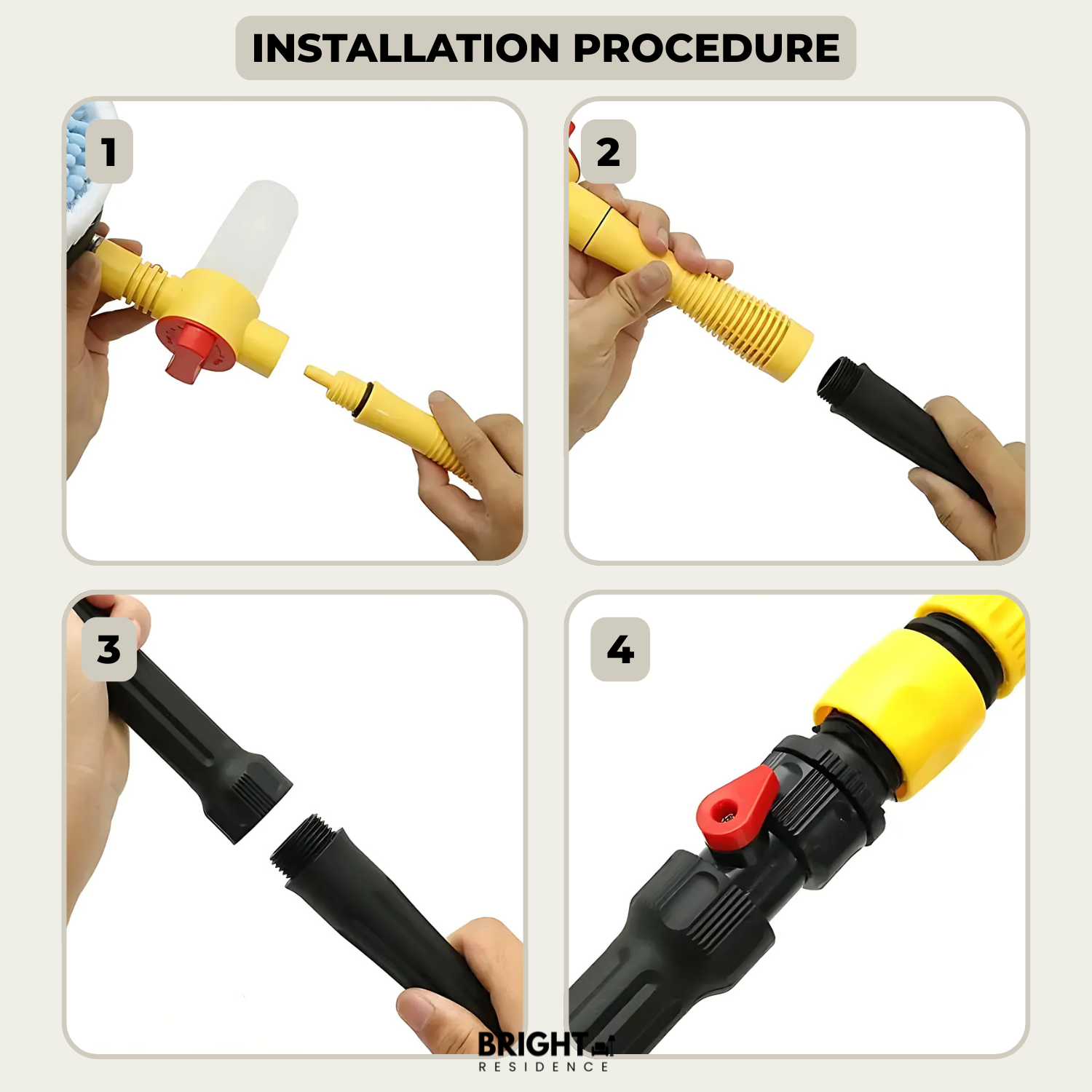 INSTALLATION PROCEDURE

1

2

3

4

BRIGHT
RESIDENCE