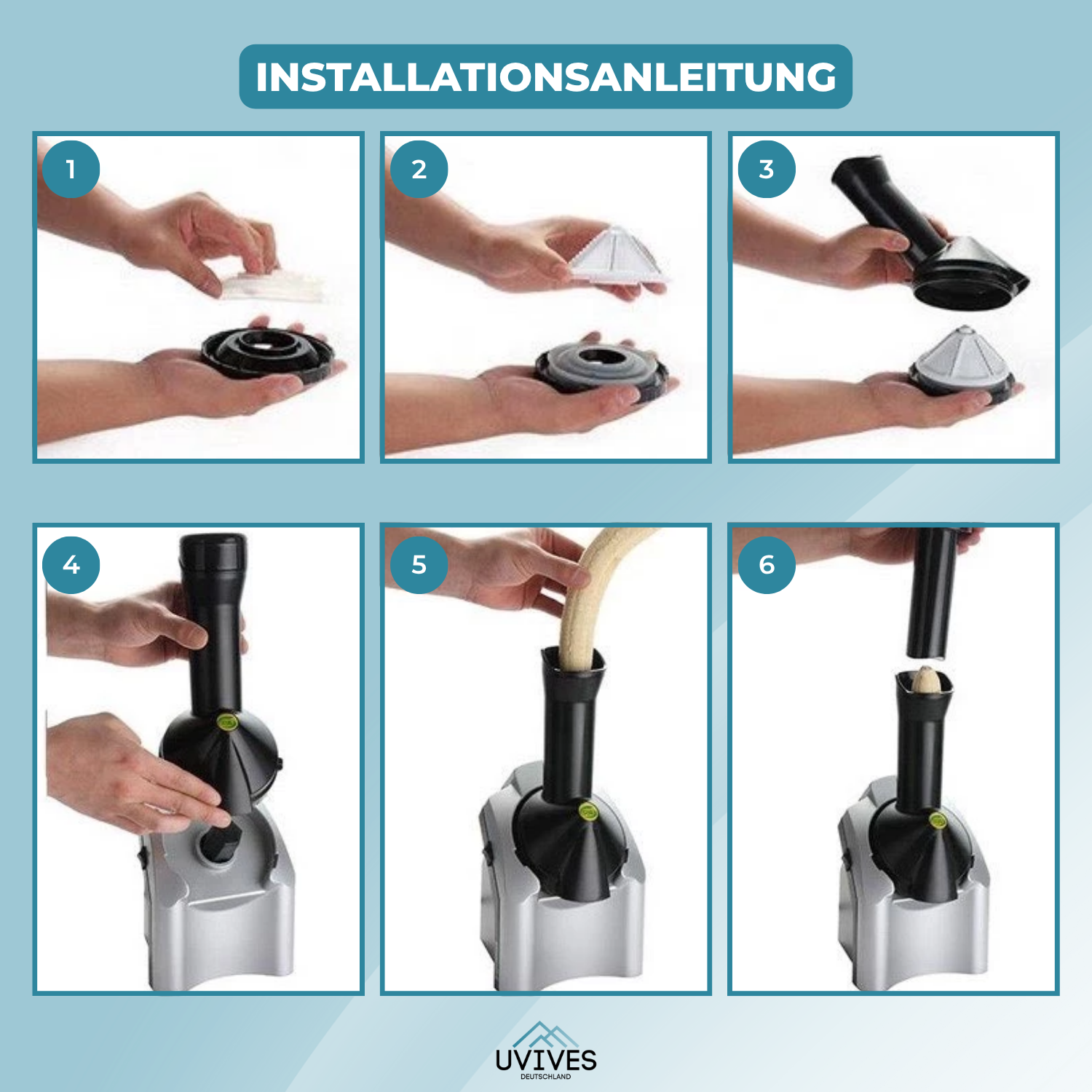 INSTALLATIONSANLEITUNG

1

2

3

4

5

6

UVIVES
DEUTSCHLAND