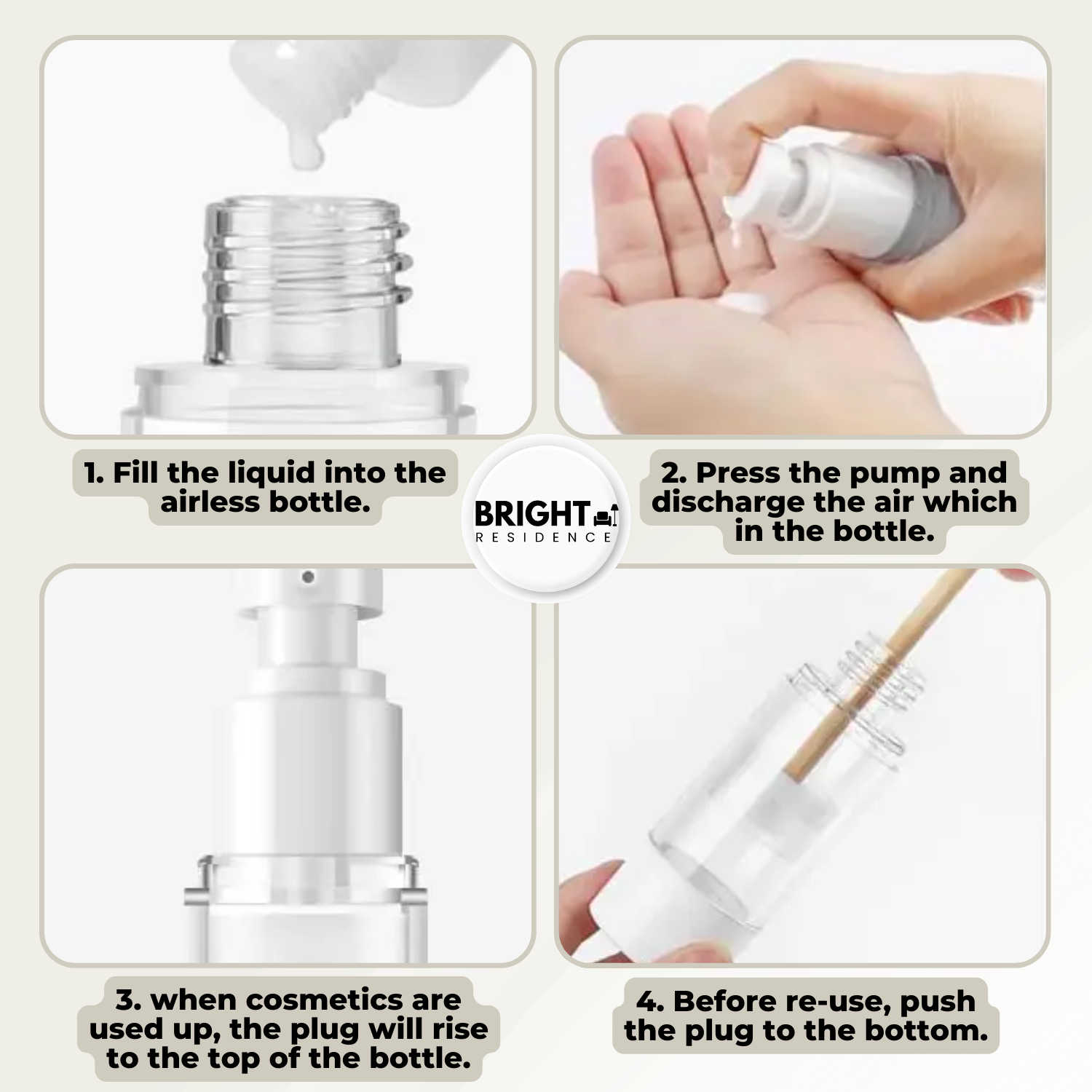 1. Fill the liquid into the airless bottle.

BRIGHT
RESIDENCE

2. Press the pump and discharge the air which in the bottle.

3. when cosmetics are used up, the plug will rise to the top of the bottle.

4. Before re-use, push the plug to the bottom.