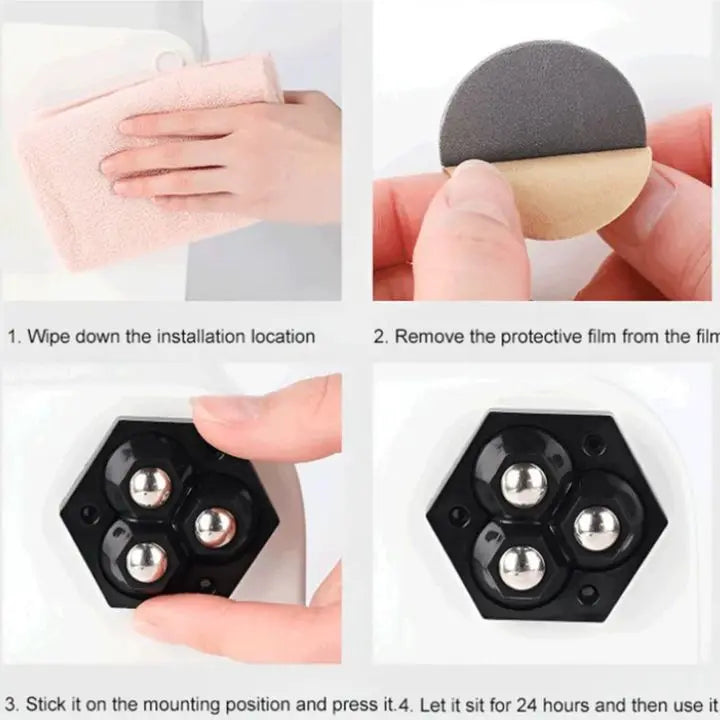 1. Wipe down the installation location

2. Remove the protective film from the film

3. Stick it on the mounting position and press it.

4. Let it sit for 24 hours and then use it