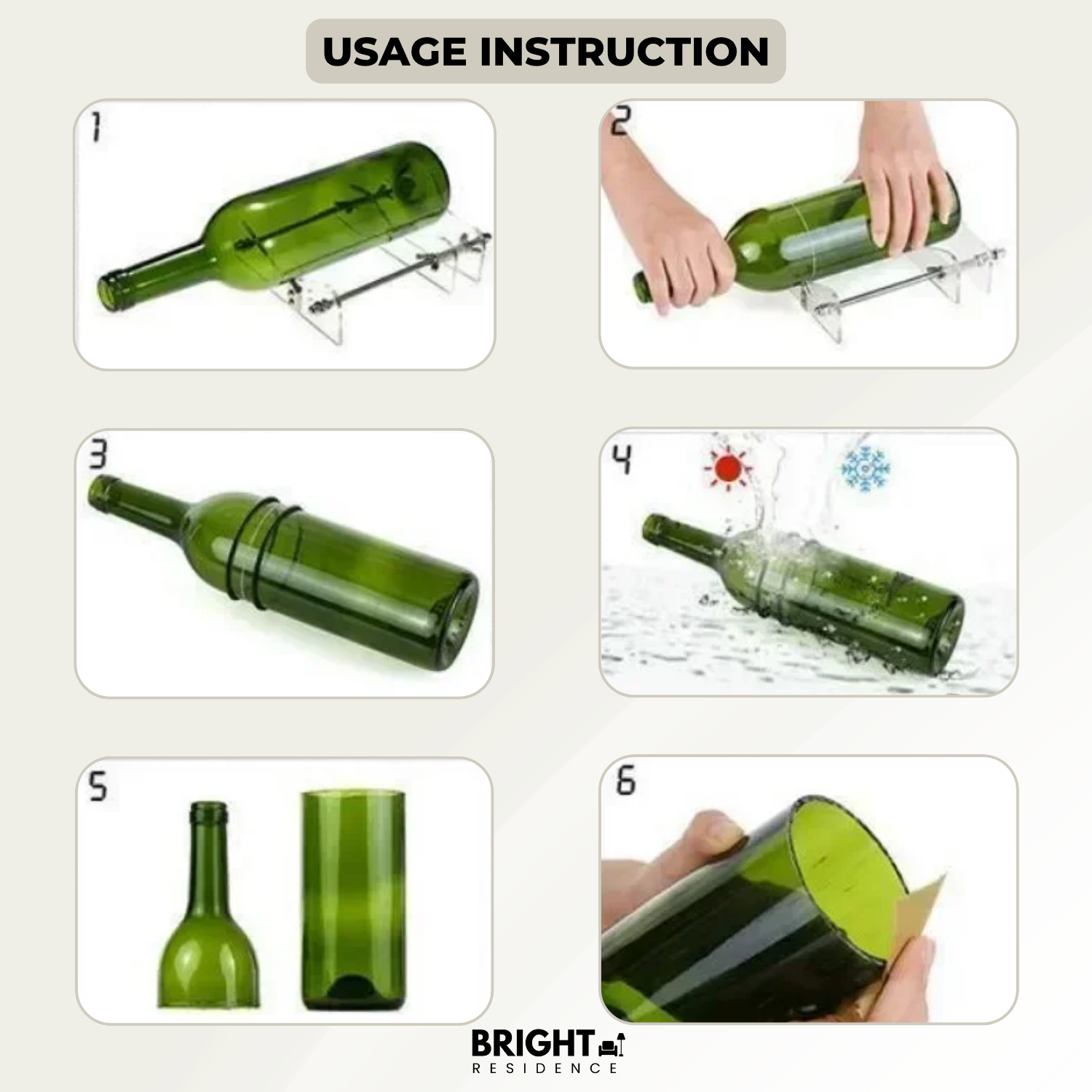 USAGE INSTRUCTION

1

2

3

4

5

6

BRIGHT
RESIDENCE