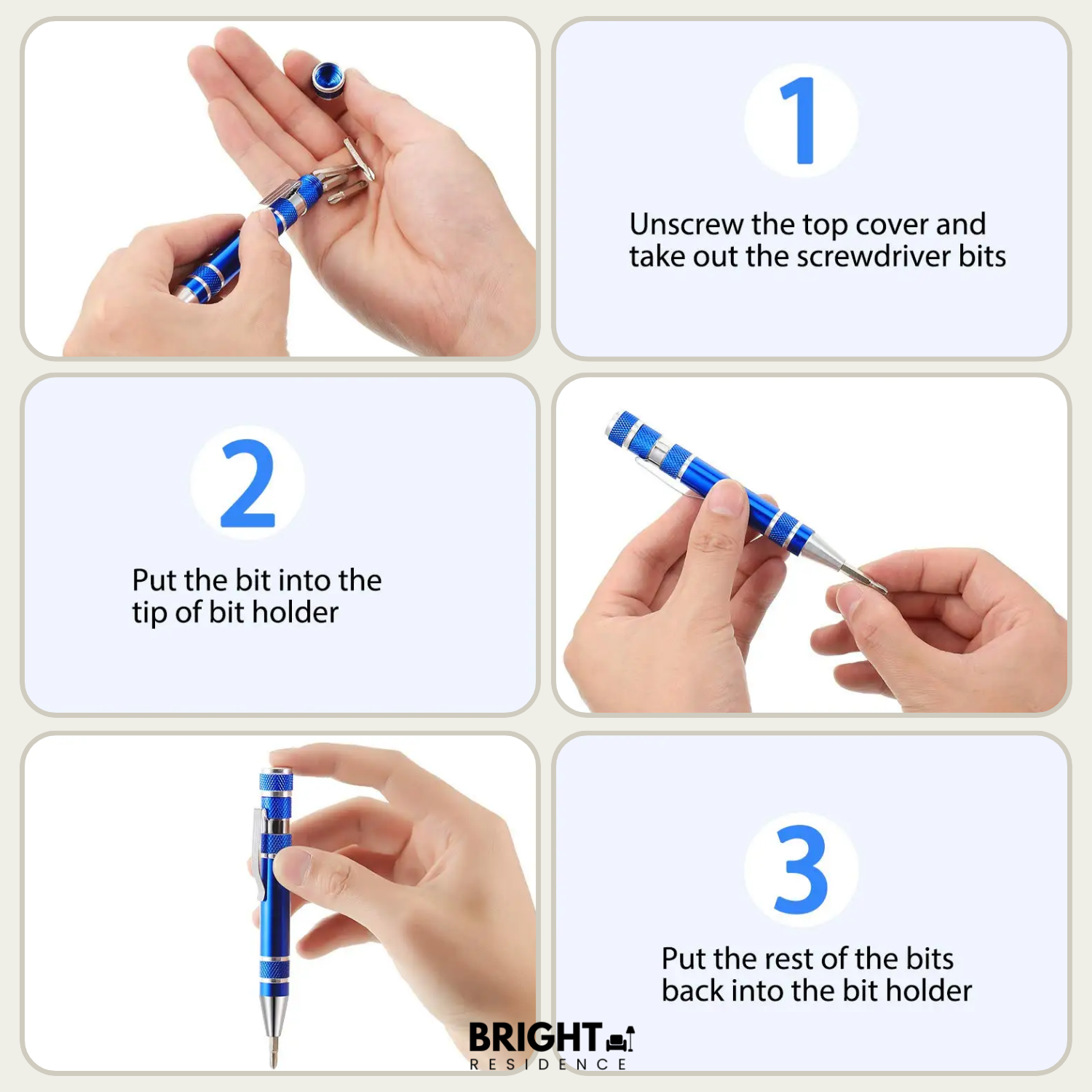 1

Unscrew the top cover and take out the screwdriver bits

2

Put the bit into the tip of bit holder

3

Put the rest of the bits back into the bit holder

BRIGHT
RESIDENCE