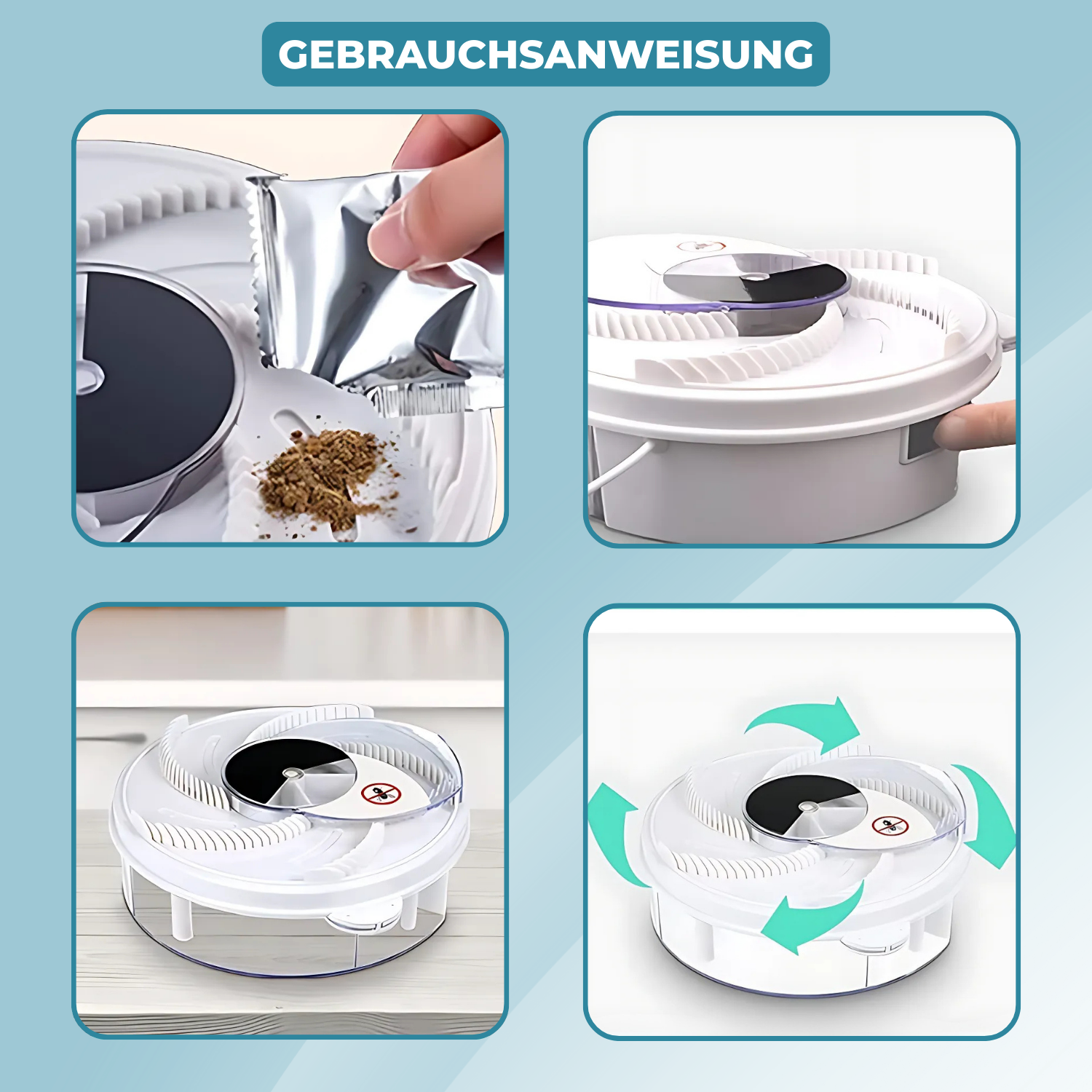 GEBRAUCHSANWEISUNG