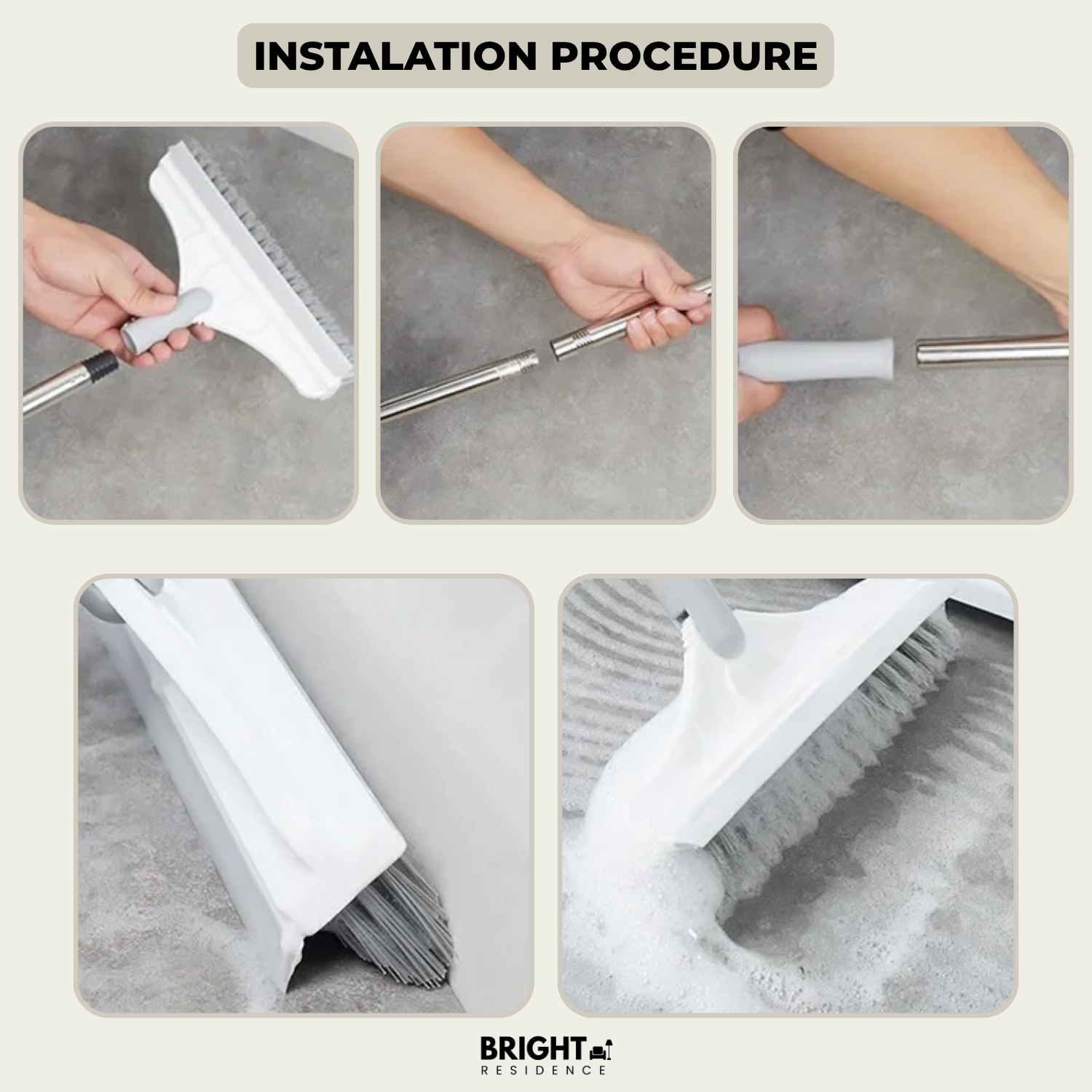 INSTALATION PROCEDURE

BRIGHT
RESIDENCE