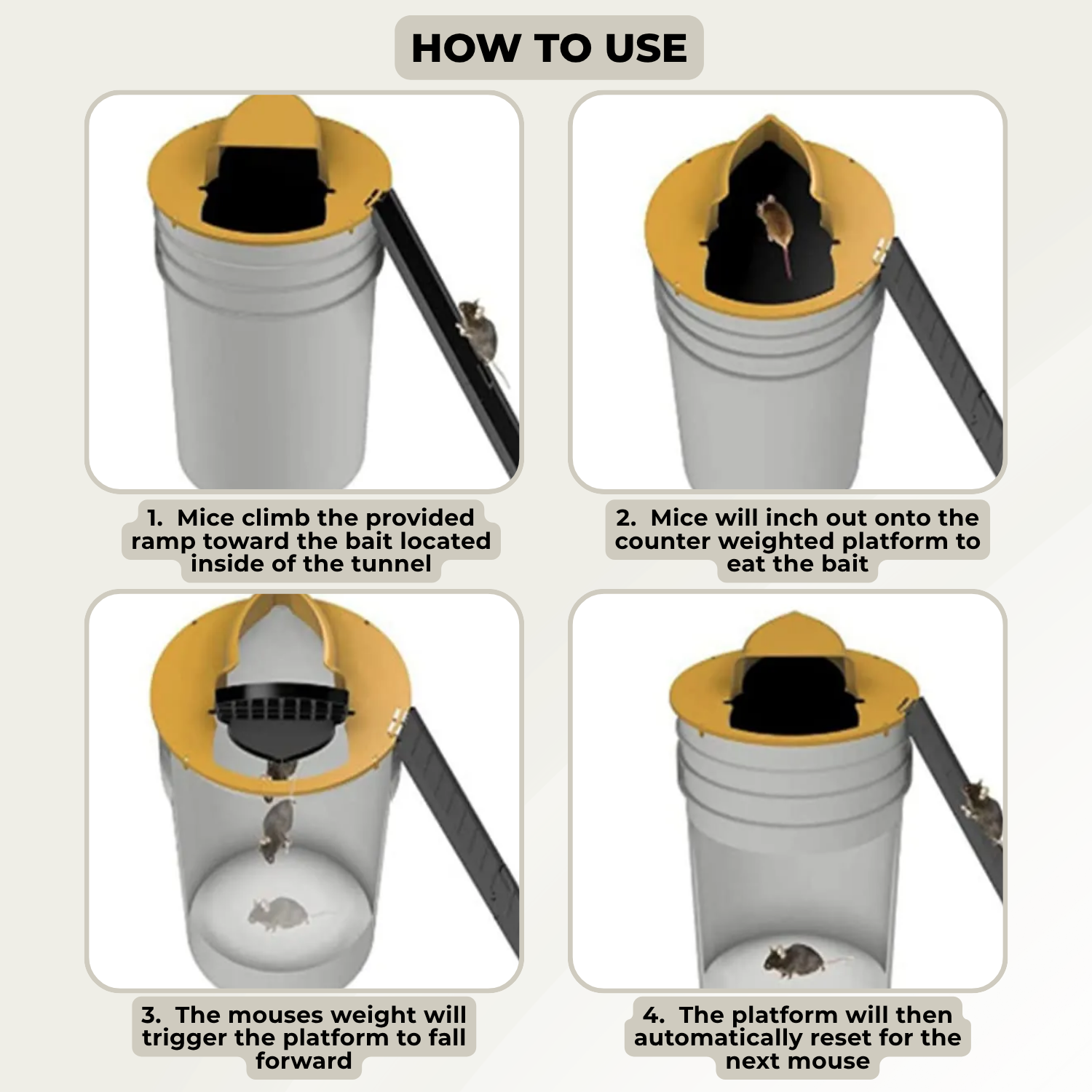 HOW TO USE

1. Mice climb the provided ramp toward the bait located inside of the tunnel

2. Mice will inch out onto the counter weighted platform to eat the bait

3. The mouses weight will trigger the platform to fall forward

4. The platform will then automatically reset for the next mouse