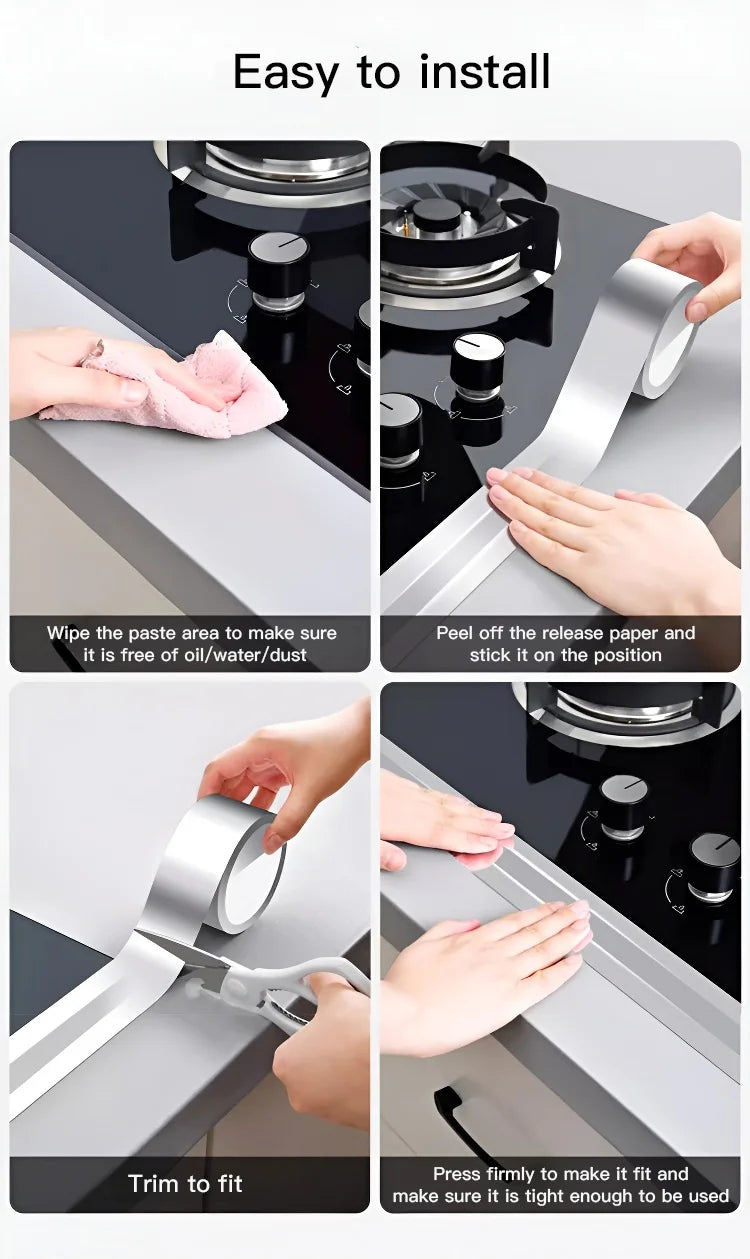 Easy to install

Wipe the paste area to make sure it is free of oil/water/dust

Peel off the release paper and stick it on the position

Trim to fit

Press firmly to make it fit and make sure it is tight enough to be used