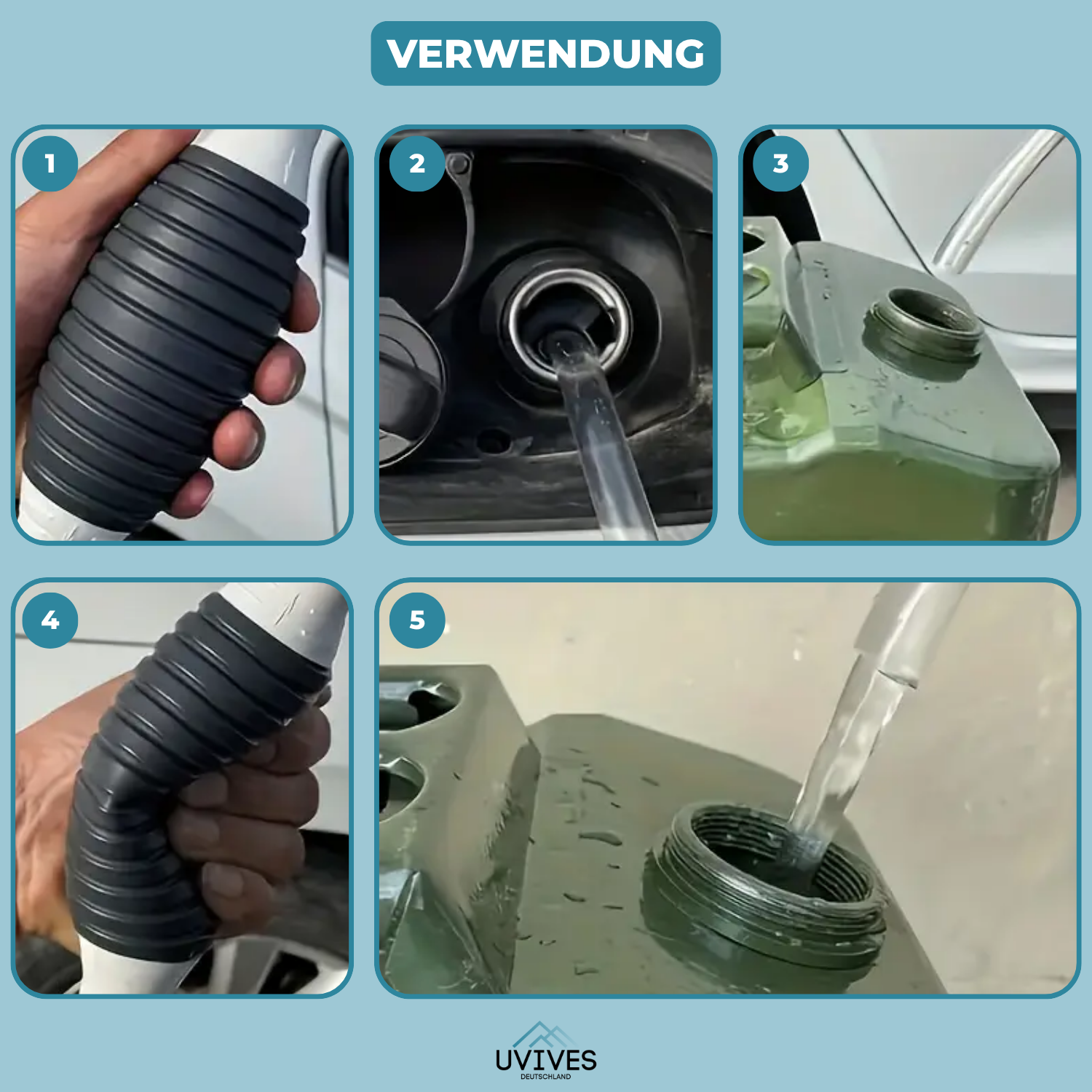 VERWENDUNG

1

2

3

4

5

UVIVES
DEUTSCHLAND