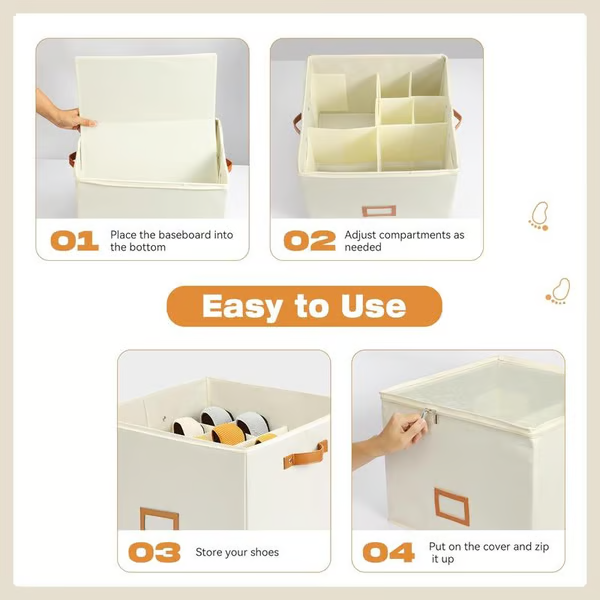 01 Place the baseboard into the bottom

02 Adjust compartments as needed

Easy to Use

03 Store your shoes

04 Put on the cover and zip it up