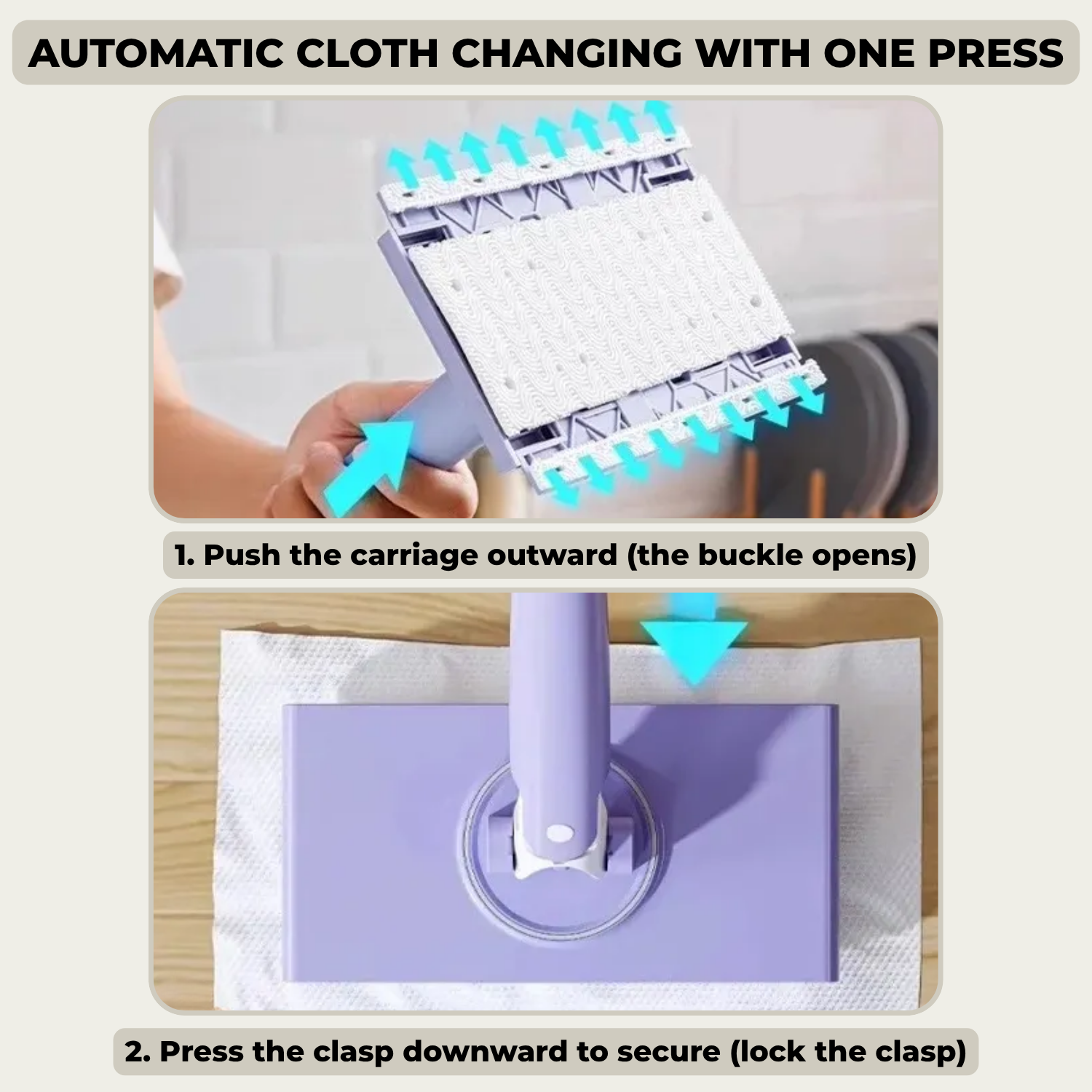 AUTOMATIC CLOTH CHANGING WITH ONE PRESS

1. Push the carriage outward (the buckle opens)

2. Press the clasp downward to secure (lock the clasp)