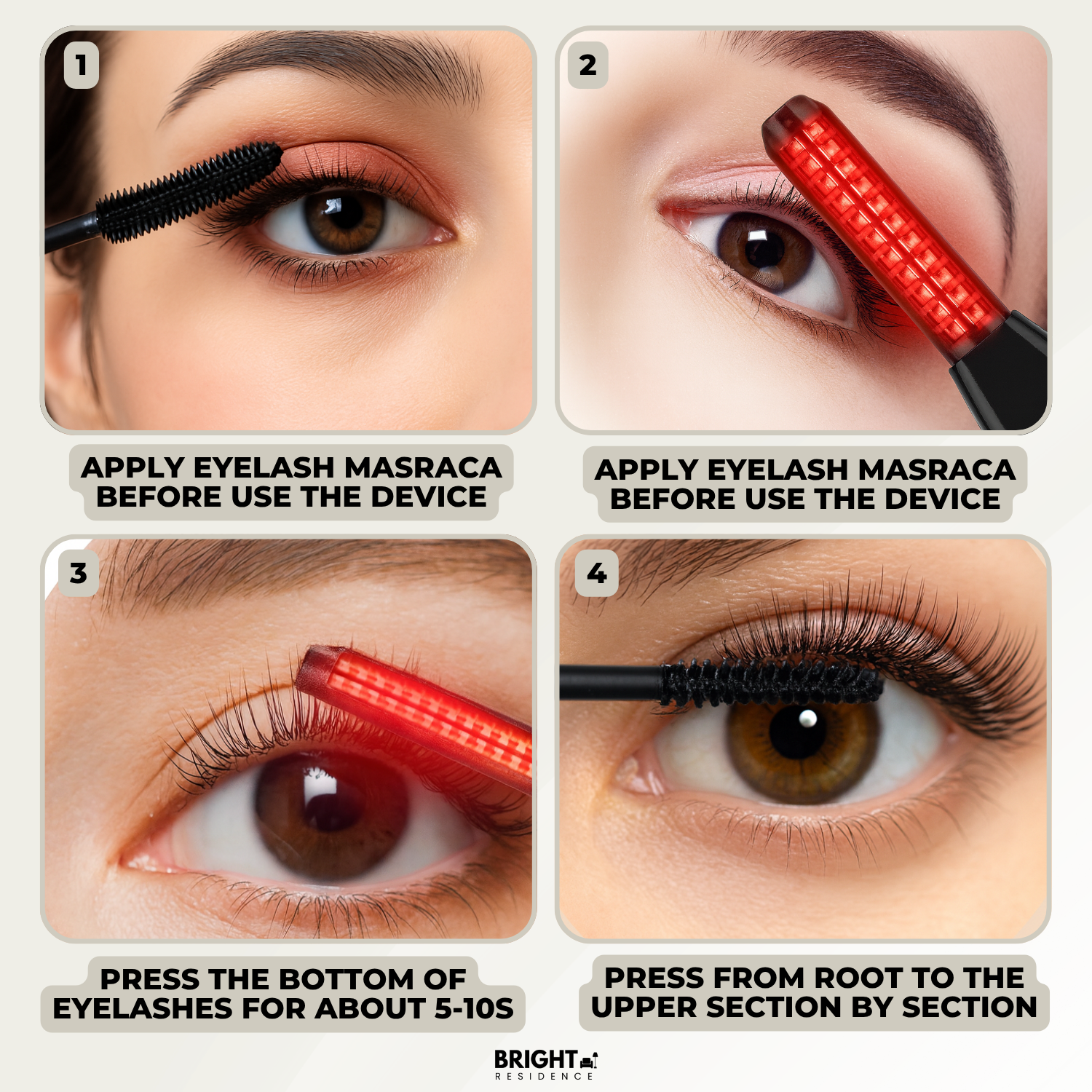 1

APPLY EYELASH MASRACA BEFORE USE THE DEVICE

2

APPLY EYELASH MASRACA BEFORE USE THE DEVICE

3

PRESS THE BOTTOM OF EYELASHES FOR ABOUT 5-10S

4

PRESS FROM ROOT TO THE UPPER SECTION BY SECTION

BRIGHT
RESIDENCE