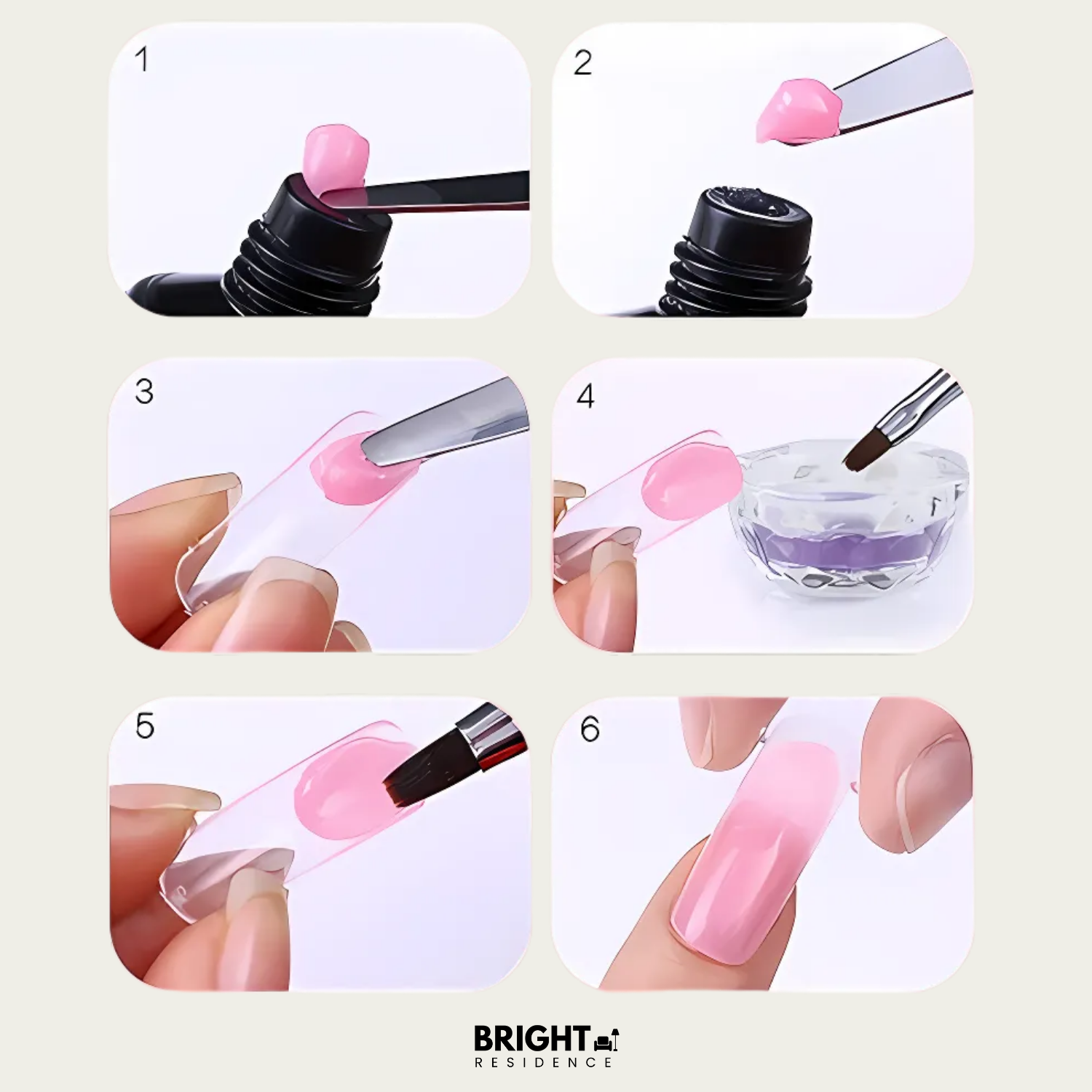 1

2

3

4

5

6

BRIGHT
RESIDENCE