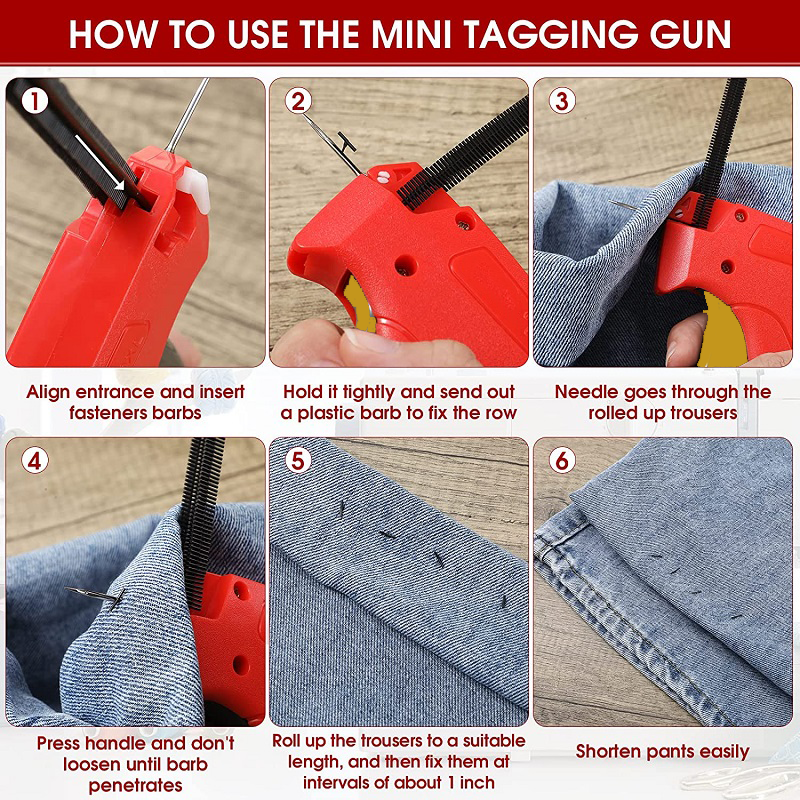 HOW TO USE THE MINI TAGGING GUN

1

Align entrance and insert fasteners barbs

2

Hold it tightly and send out a plastic barb to fix the row

3

Needle goes through the rolled up trousers

4

Press handle and don't loosen until barb penetrates

5

Roll up the trousers to a suitable length, and then fix them at intervals of about 1 inch

6

Shorten pants easily