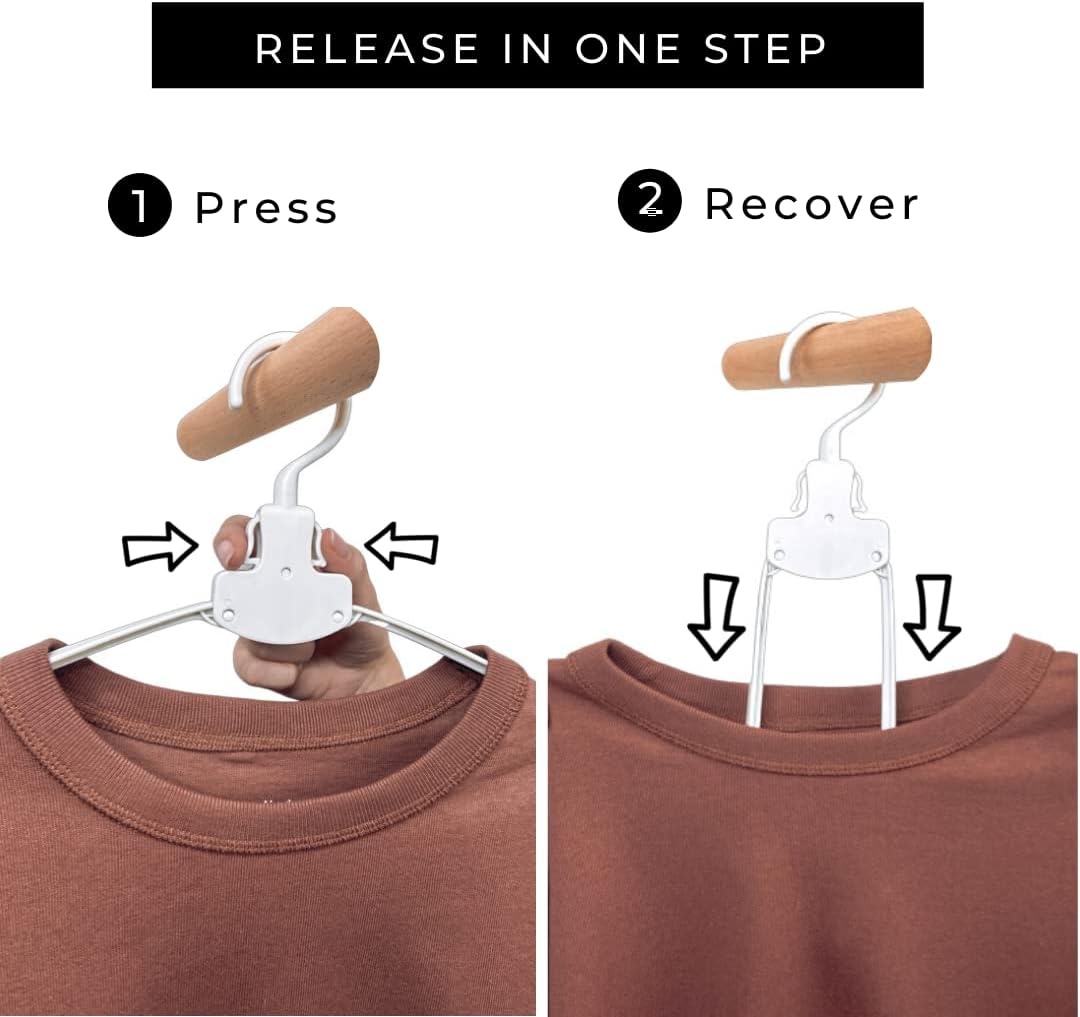 RELEASE IN ONE STEP

1 Press

2 Recover