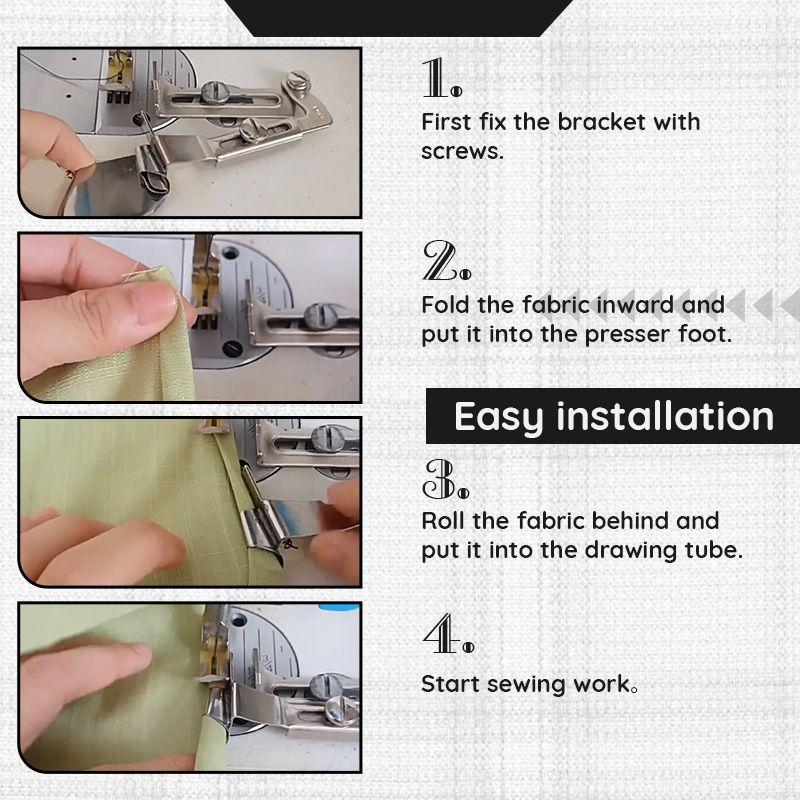 1.
First fix the bracket with screws.

2.
Fold the fabric inward and put it into the presser foot.

Easy installation

3.
Roll the fabric behind and put it into the drawing tube.

4.
Start sewing work。