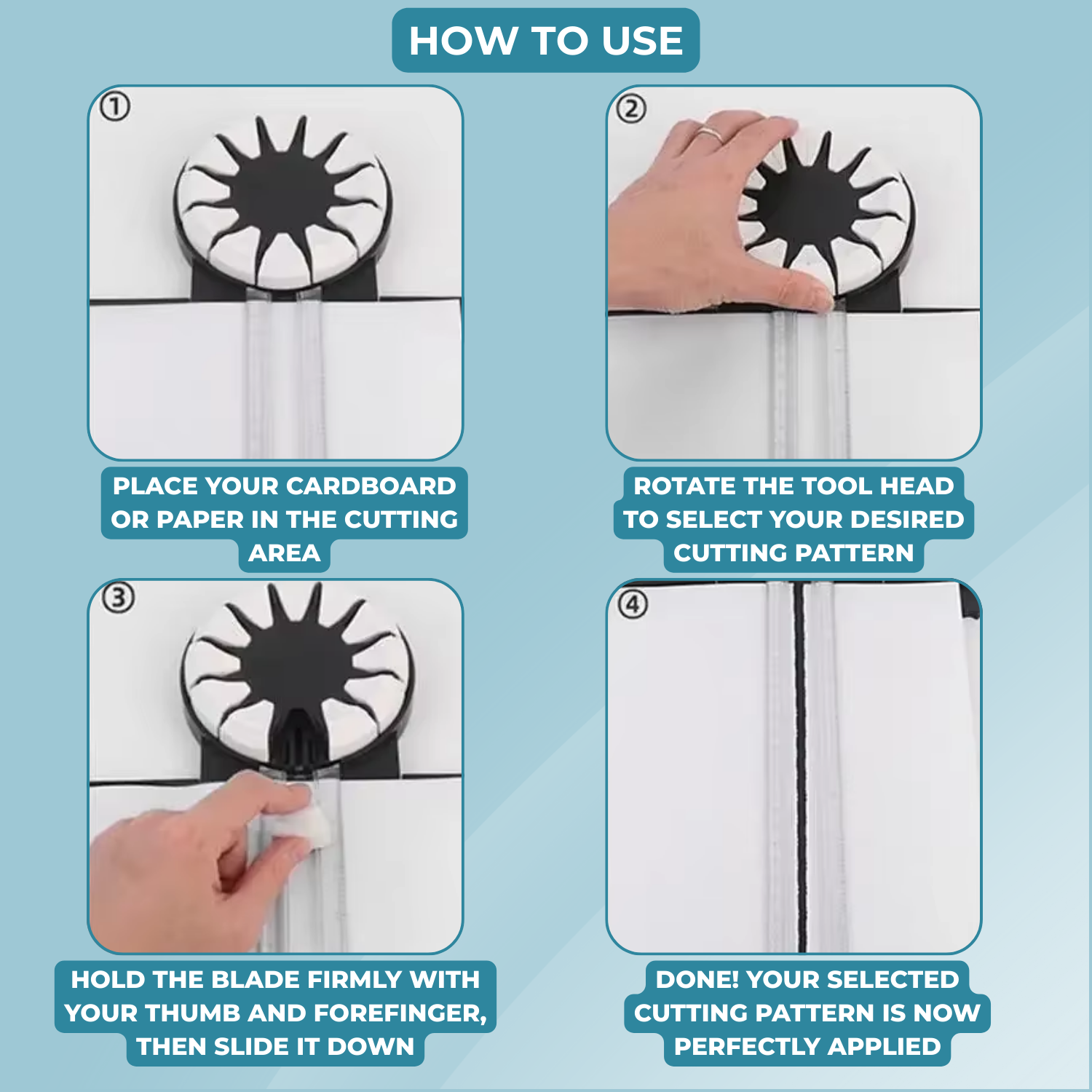 HOW TO USE

①

PLACE YOUR CARDBOARD OR PAPER IN THE CUTTING AREA

②

ROTATE THE TOOL HEAD TO SELECT YOUR DESIRED CUTTING PATTERN

③

HOLD THE BLADE FIRMLY WITH YOUR THUMB AND FOREFINGER, THEN SLIDE IT DOWN

④

DONE! YOUR SELECTED CUTTING PATTERN IS NOW PERFECTLY APPLIED