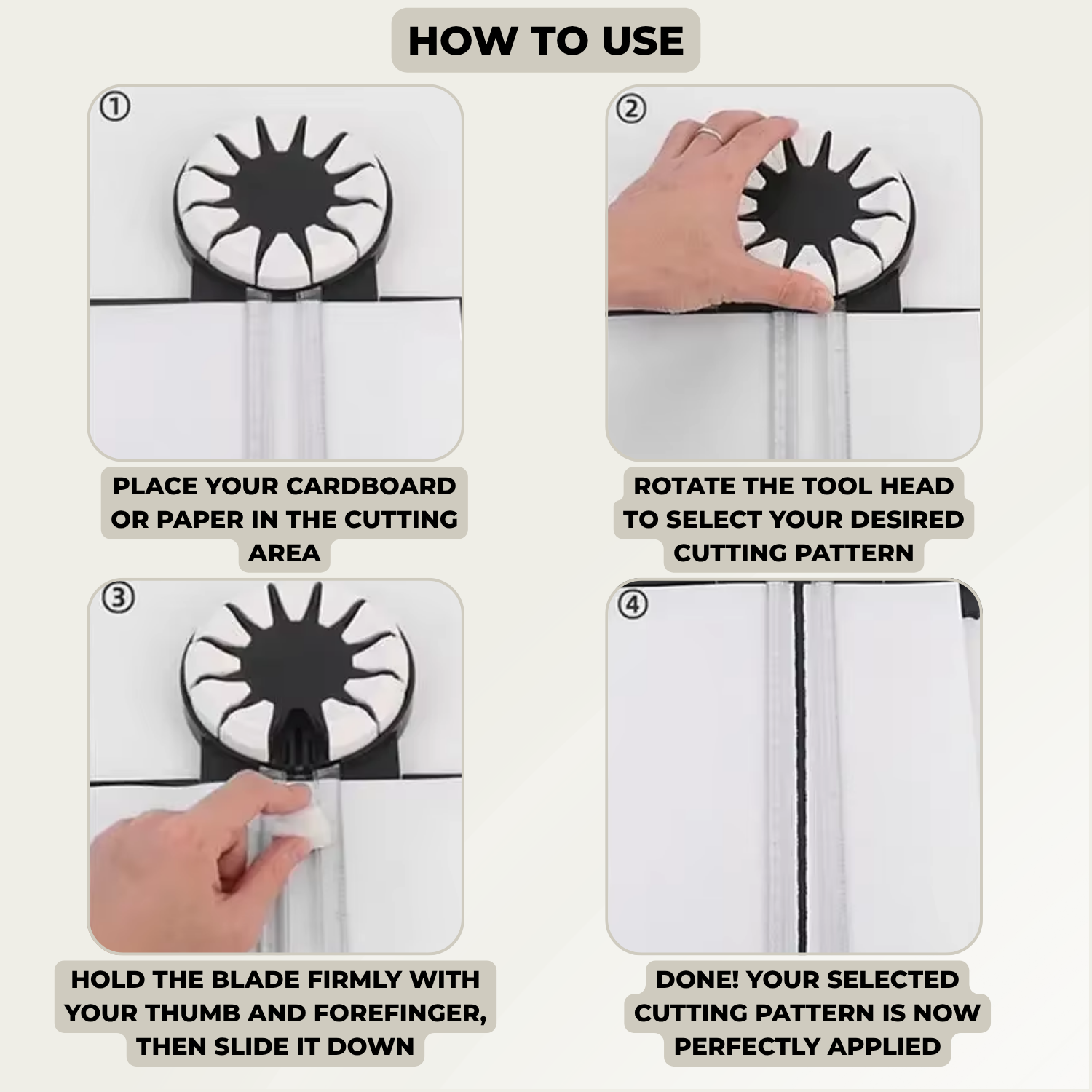 HOW TO USE

①

PLACE YOUR CARDBOARD OR PAPER IN THE CUTTING AREA

②

ROTATE THE TOOL HEAD TO SELECT YOUR DESIRED CUTTING PATTERN

③

HOLD THE BLADE FIRMLY WITH YOUR THUMB AND FOREFINGER, THEN SLIDE IT DOWN

④

DONE! YOUR SELECTED CUTTING PATTERN IS NOW PERFECTLY APPLIED