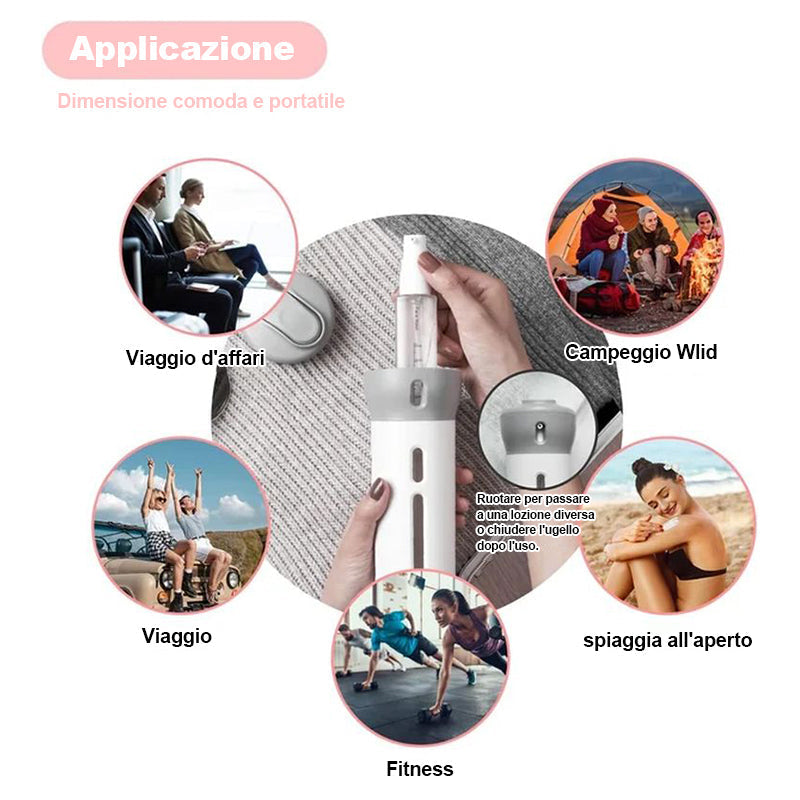 Applicazione

Dimensione comoda e portatile

Viaggio d'affari

Campeggio Wlid

Ruotare per passare a una lozione diversa o chiudere l'ugello dopo l'uso.

Viaggio

spiaggia all'aperto

Fitness