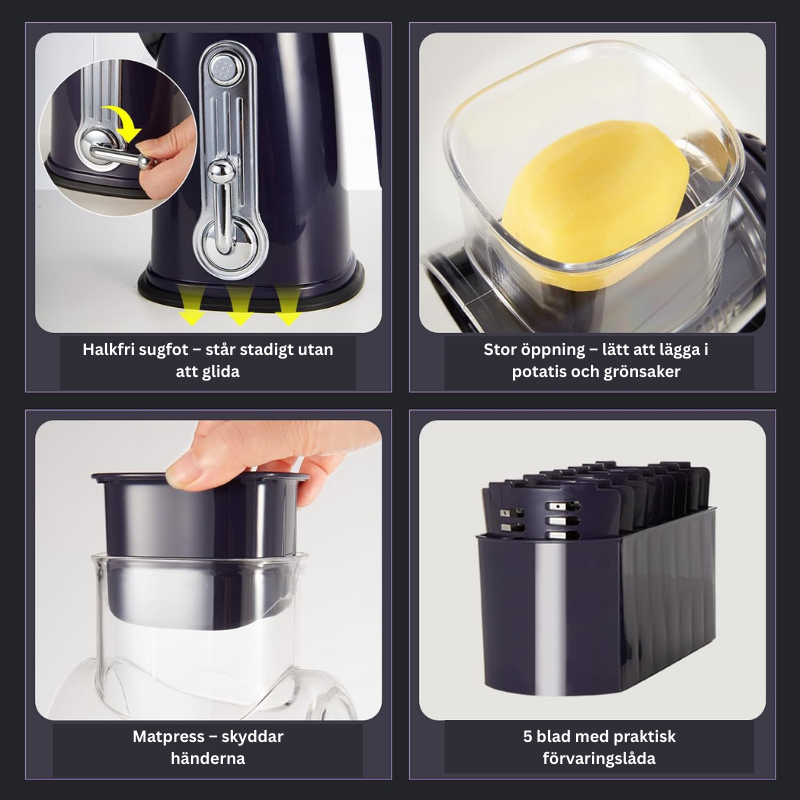 Halkfri sugfot – står stadigt utan att glida

Stor öppning – lätt att lägga i potatis och grönsaker

Matpress – skyddar händerna

5 blad med praktisk förvaringslåda