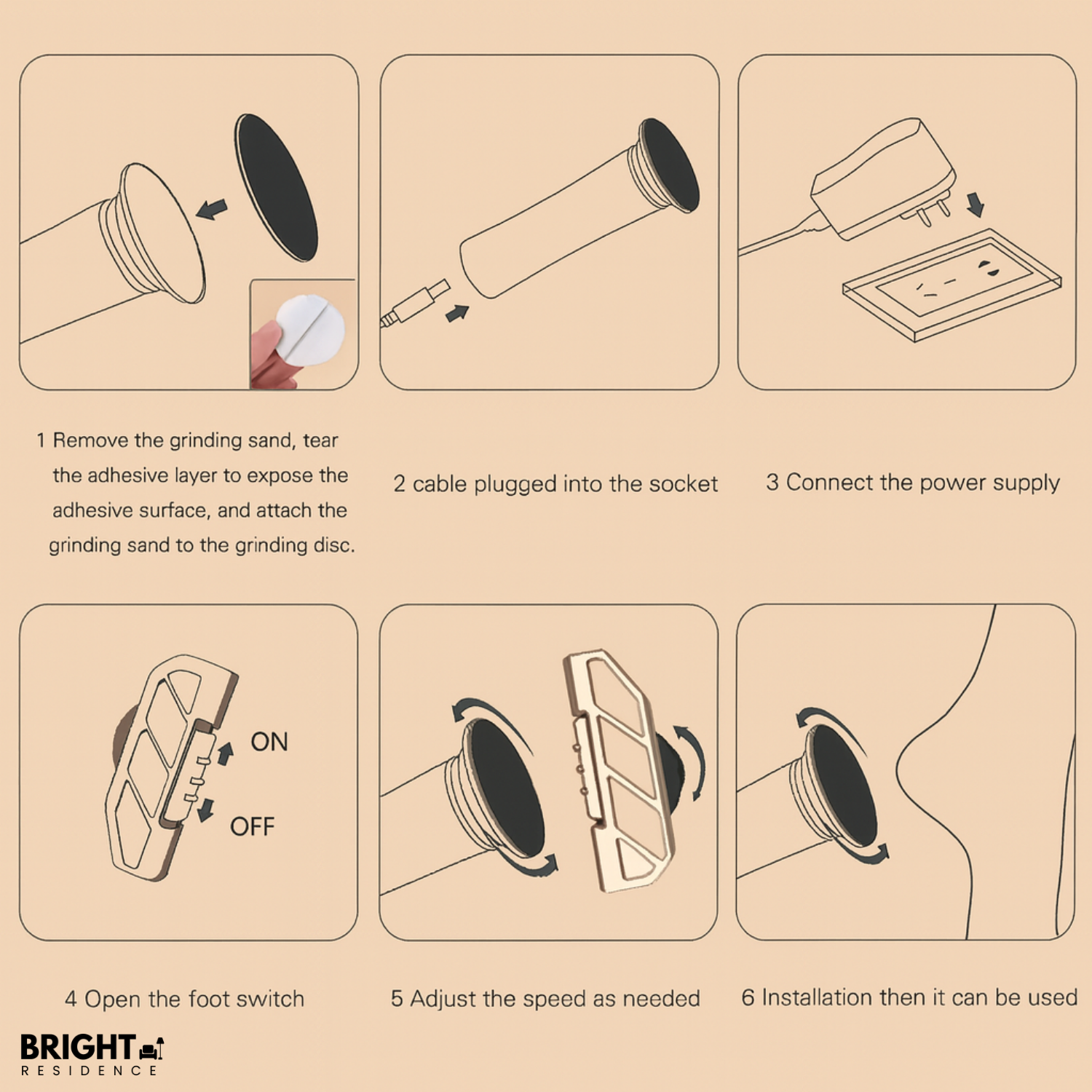 1 Remove the grinding sand, tear the adhesive layer to expose the adhesive surface, and attach the grinding sand to the grinding disc.

2 cable plugged into the socket

3 Connect the power supply

ON

OFF

4 Open the foot switch

5 Adjust the speed as needed

6 Installation then it can be used

BRIGHT
RESIDENCE