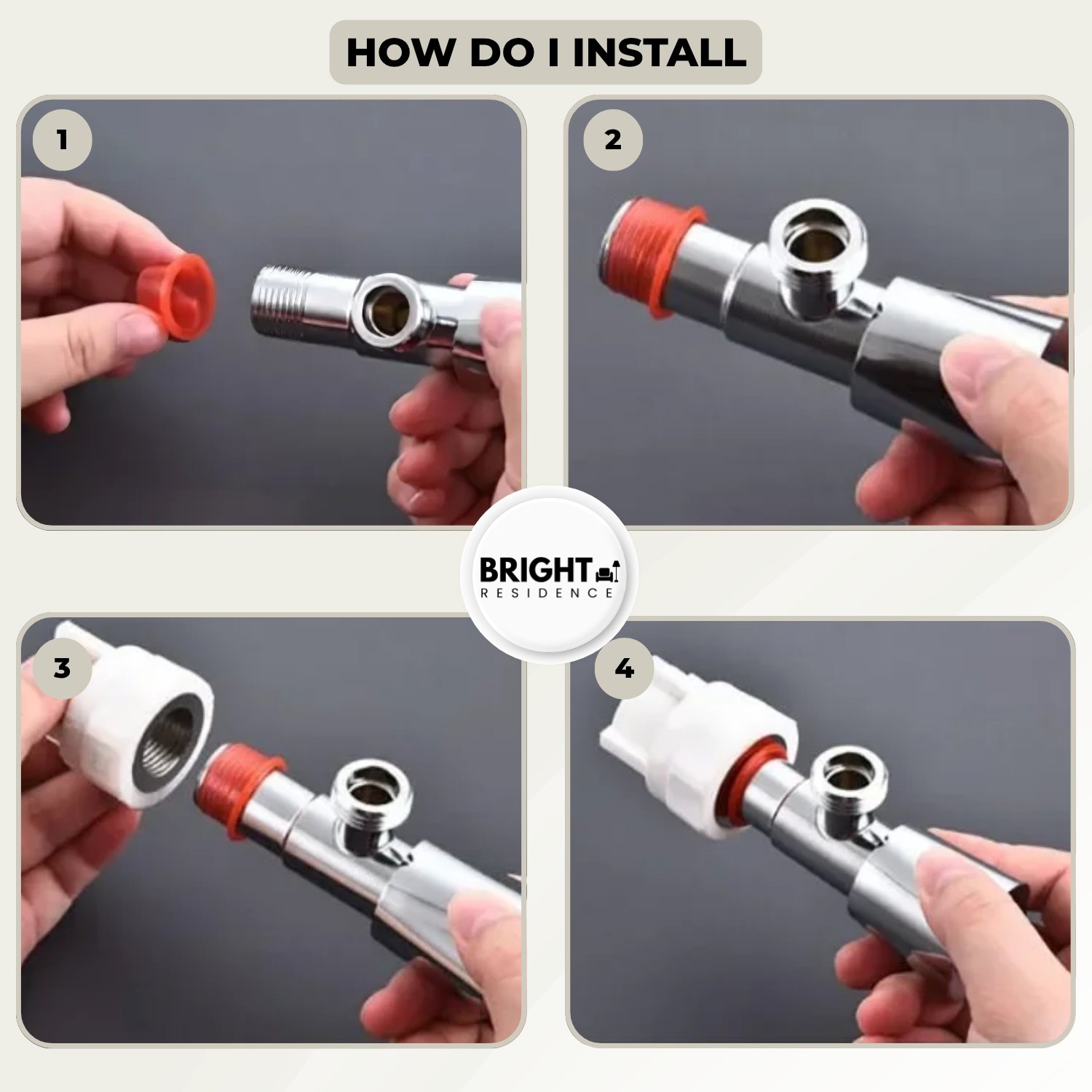 HOW DO I INSTALL

1

2

BRIGHT
RESIDENCE

3

4