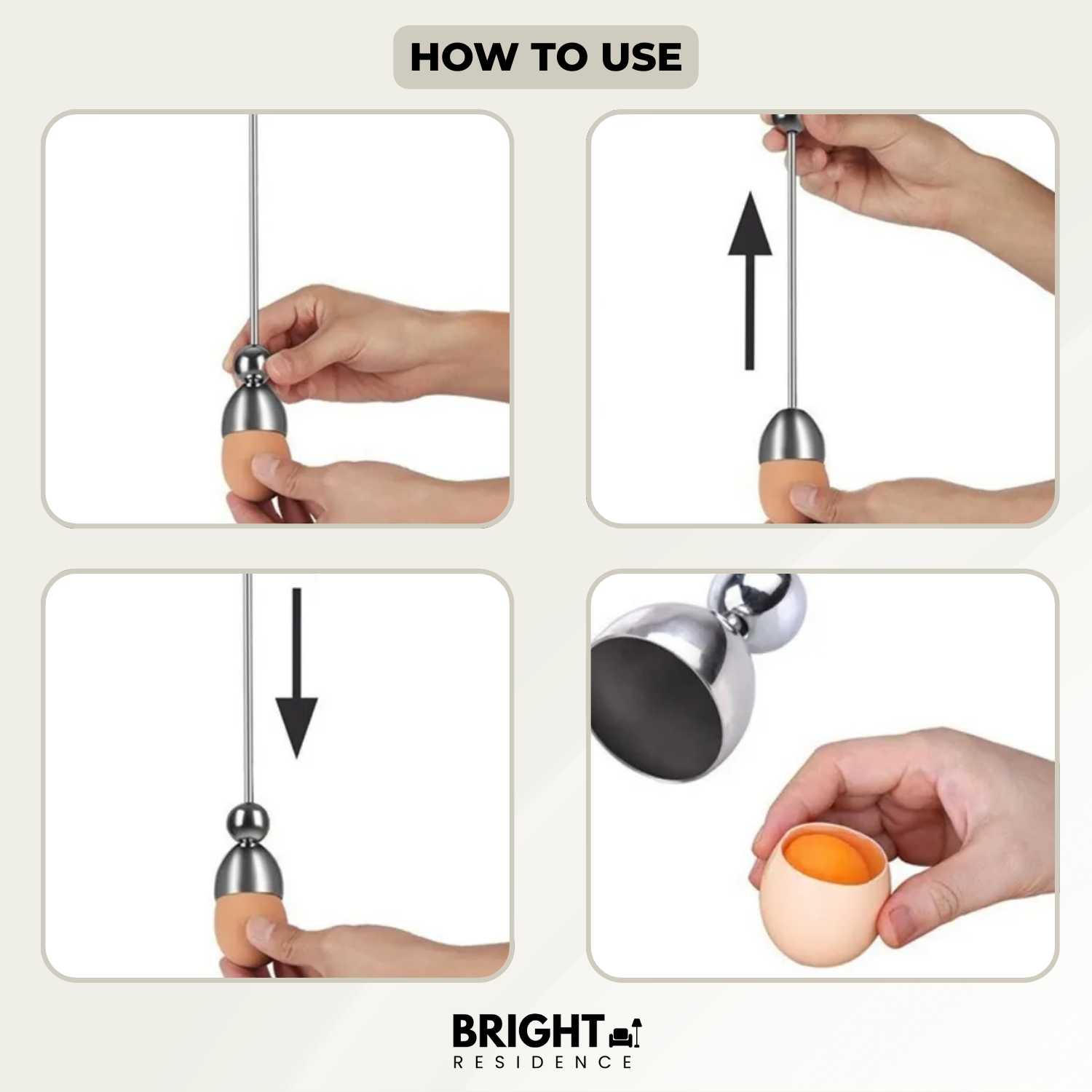 HOW TO USE

BRIGHT
RESIDENCE