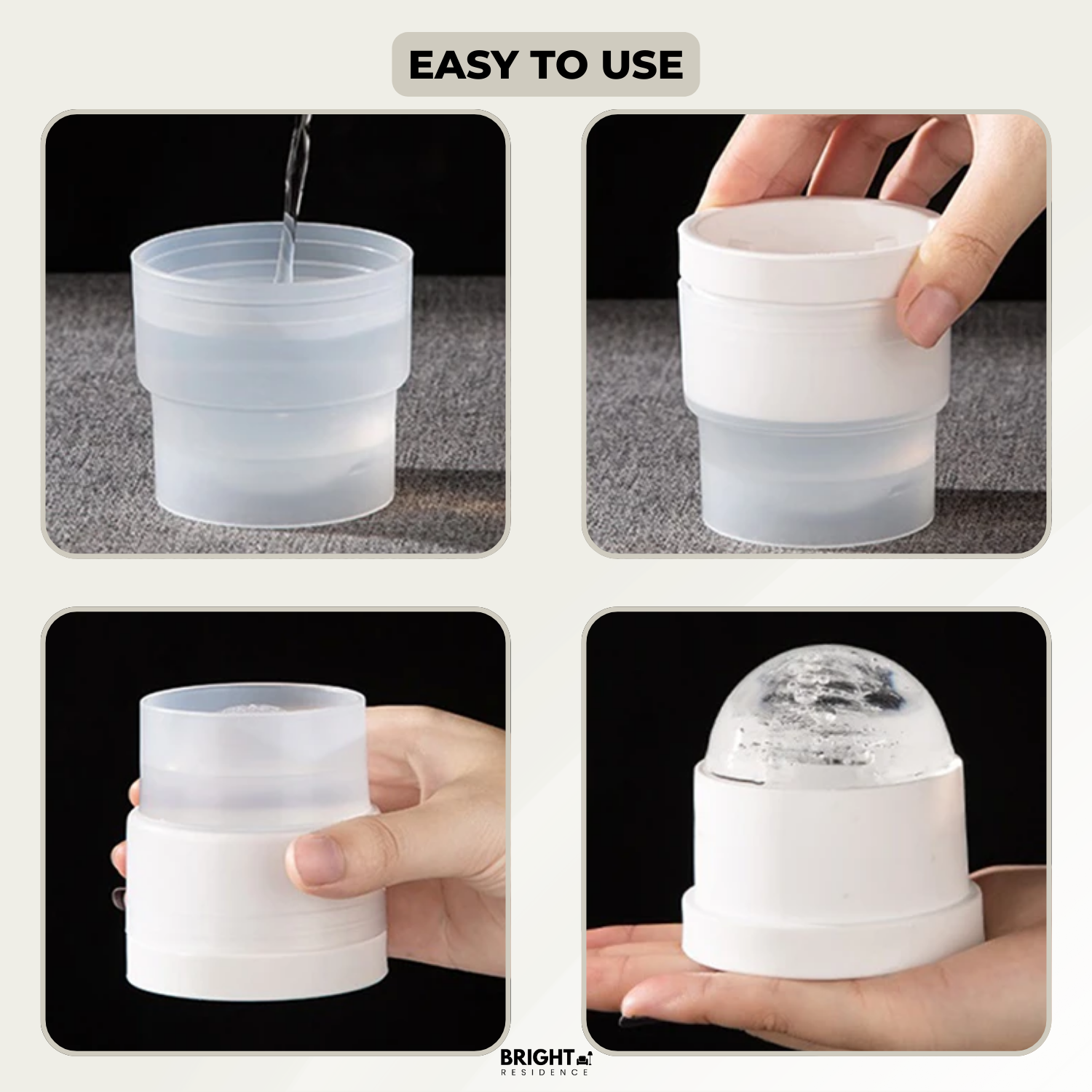 EASY TO USE

BRIGHT
RESIDENCE