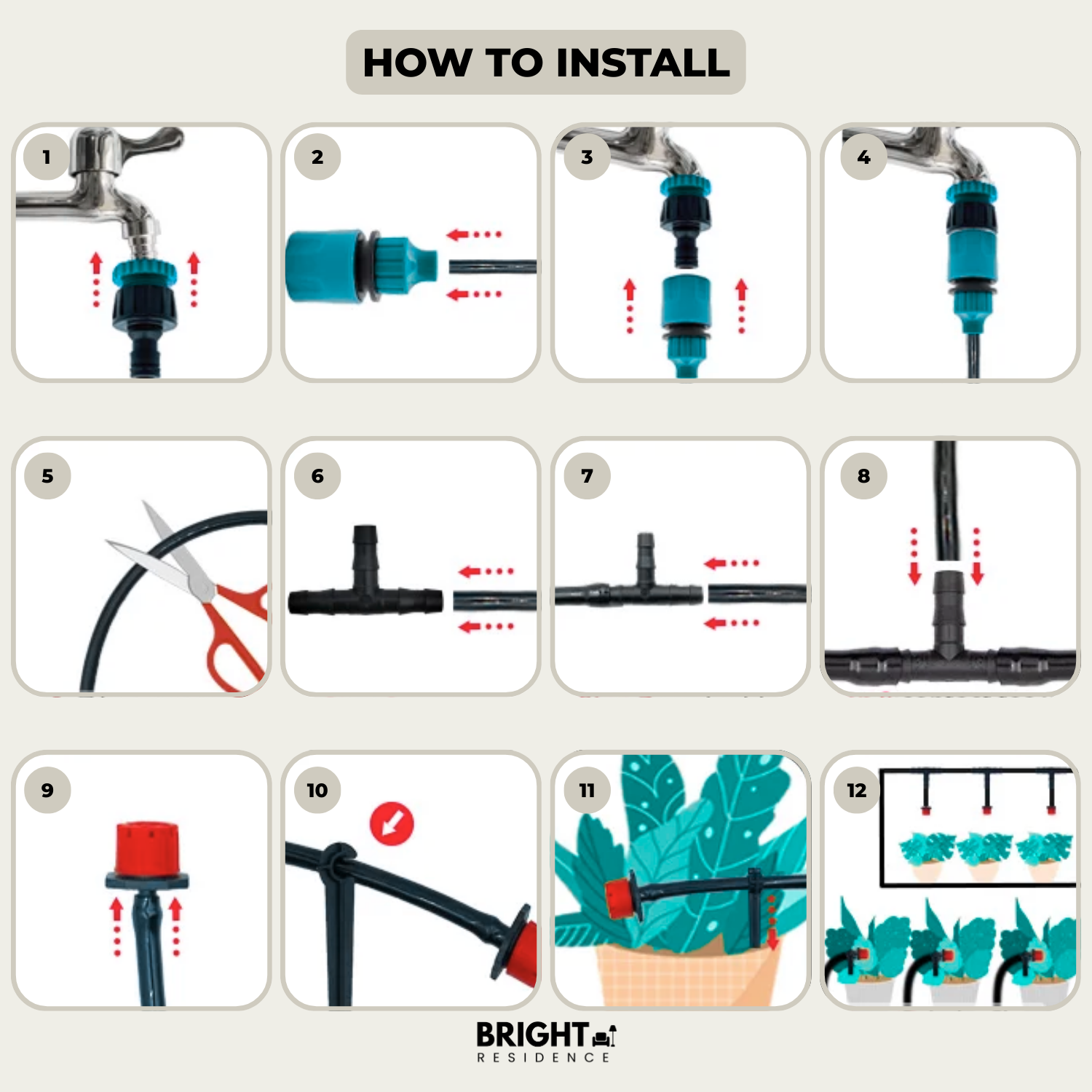 HOW TO INSTALL

1

2

3

4

5

6

7

8

9

10

11

12

BRIGHT
RESIDENCE