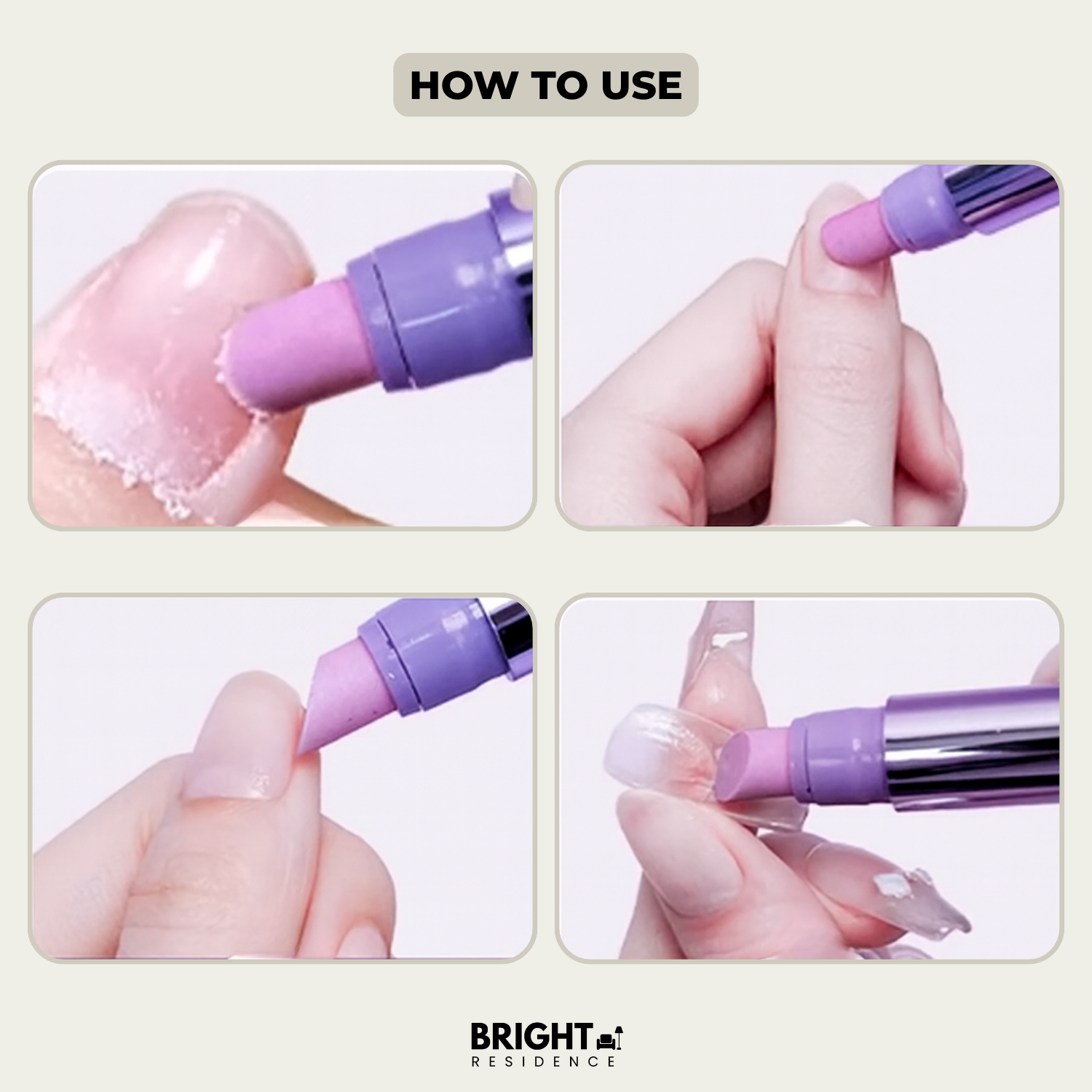 HOW TO USE

BRIGHT
RESIDENCE