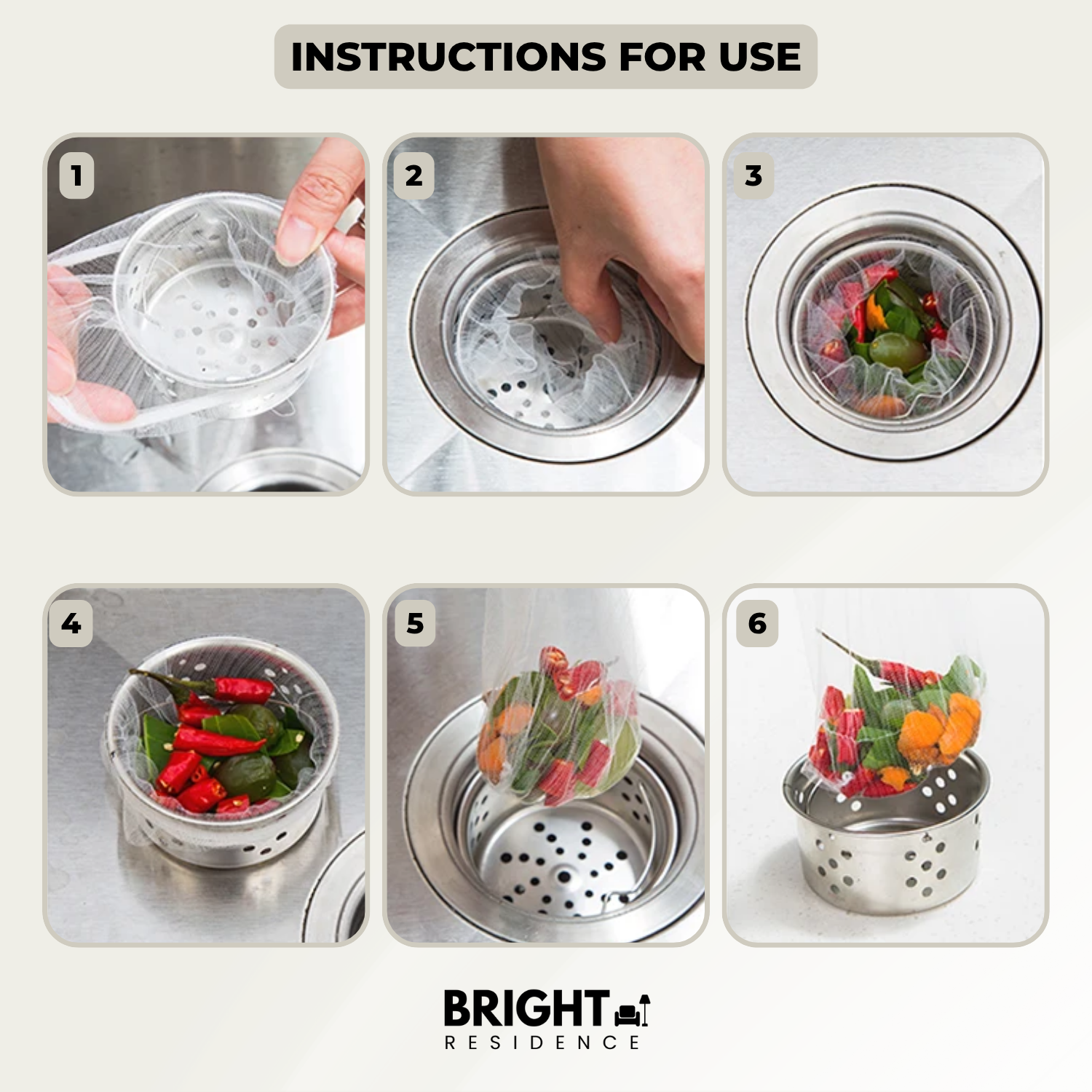 INSTRUCTIONS FOR USE

1

2

3

4

5

6

BRIGHT
RESIDENCE