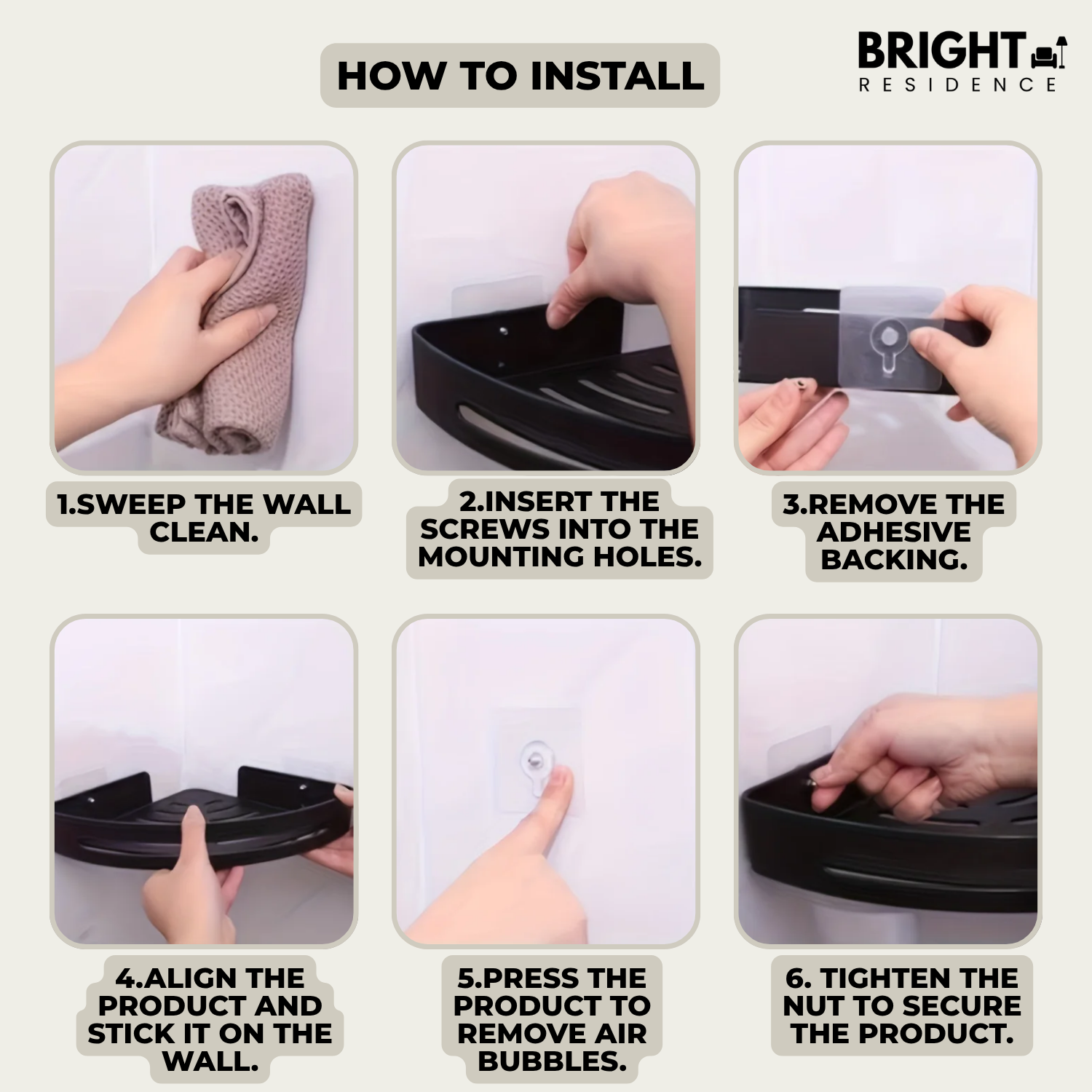 HOW TO INSTALL

BRIGHT
RESIDENCE

1.SWEEP THE WALL CLEAN.

2.INSERT THE SCREWS INTO THE MOUNTING HOLES.

3.REMOVE THE ADHESIVE BACKING.

4.ALIGN THE PRODUCT AND STICK IT ON THE WALL.

5.PRESS THE PRODUCT TO REMOVE AIR BUBBLES.

6. TIGHTEN THE NUT TO SECURE THE PRODUCT.