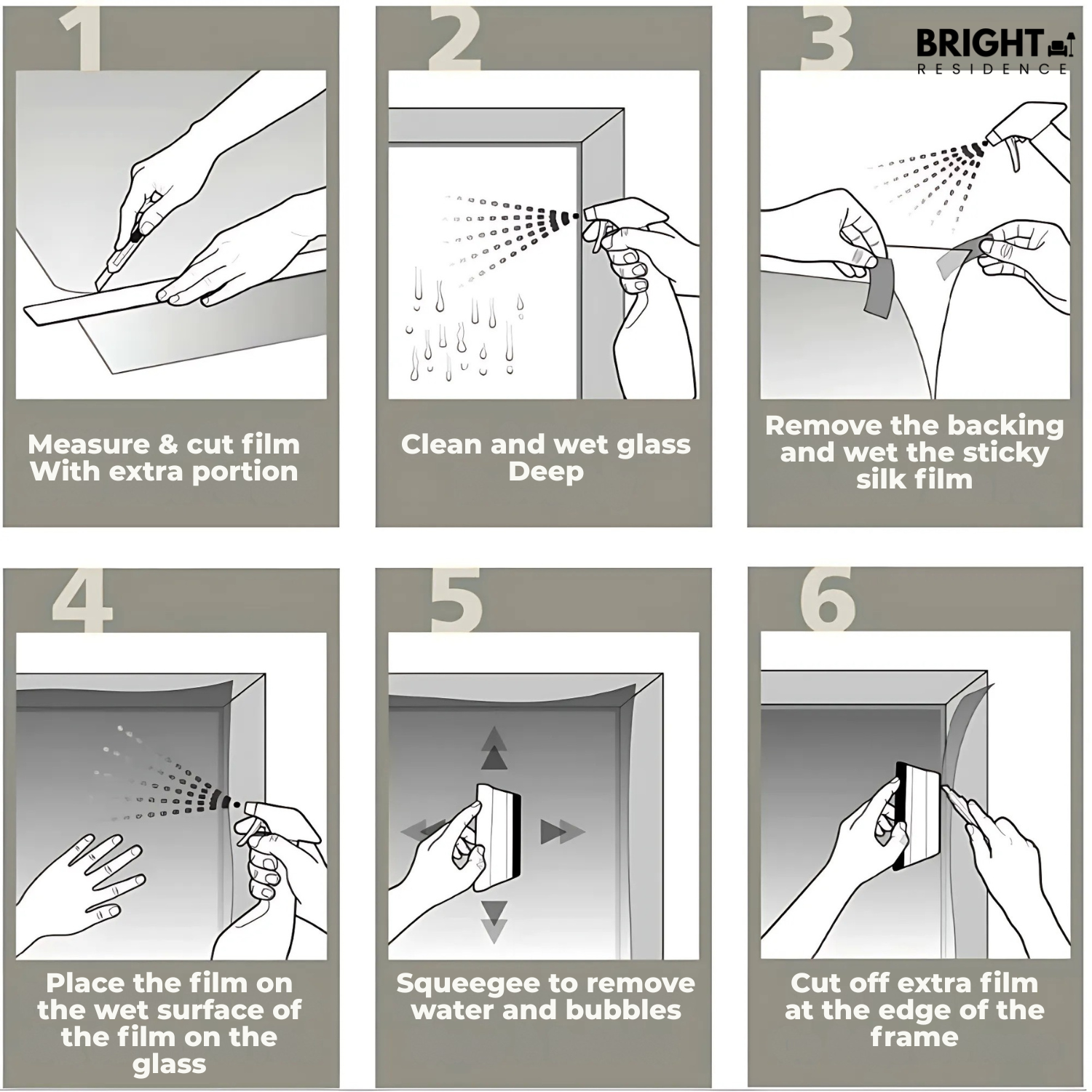 1

Measure & cut film With extra portion

2

Clean and wet glass Deep

3

BRIGHT RESIDENCE

Remove the backing and wet the sticky silk film

4

Place the film on the wet surface of the film on the glass

5

Squeegee to remove water and bubbles

6

Cut off extra film at the edge of the frame