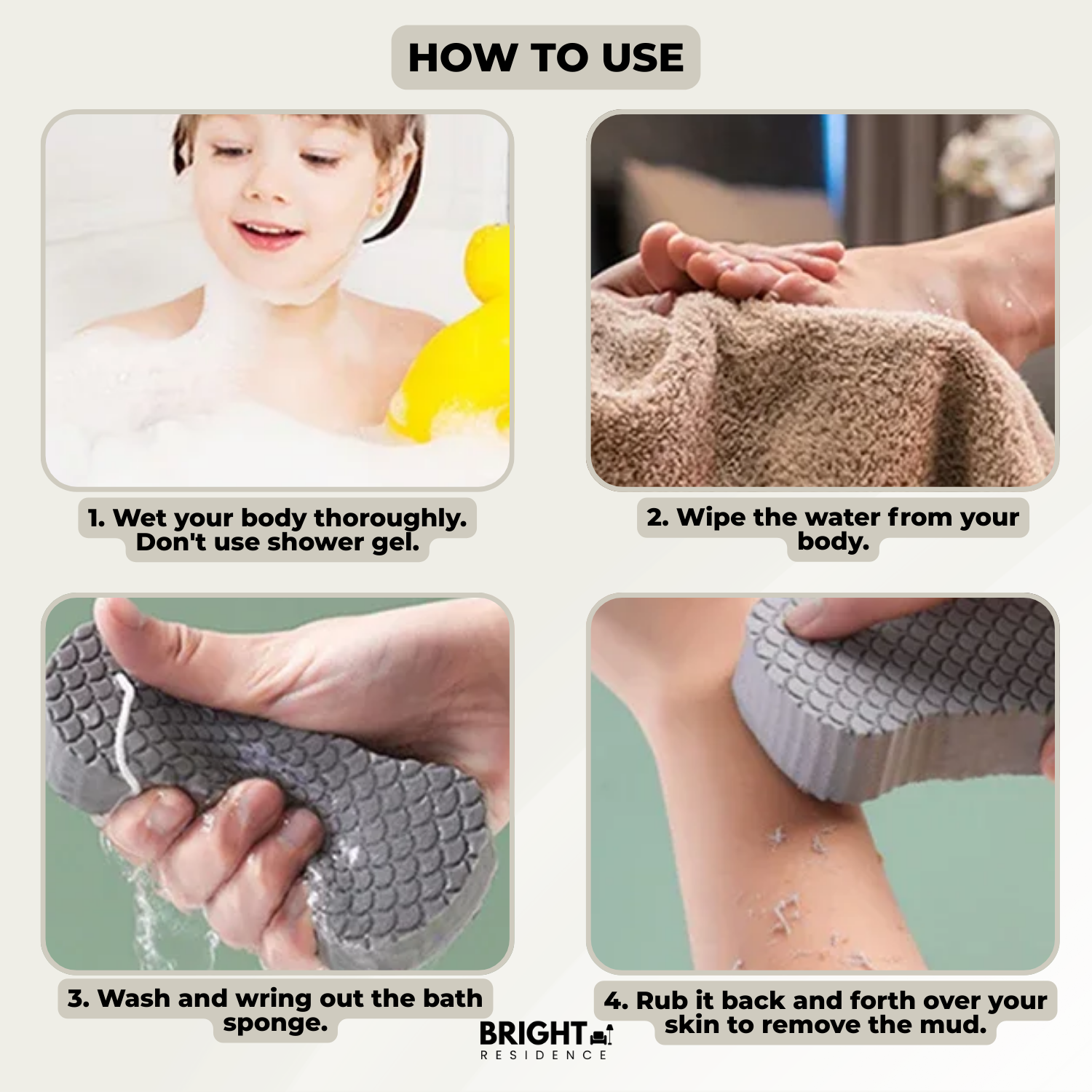 HOW TO USE

1. Wet your body thoroughly. Don't use shower gel.

2. Wipe the water from your body.

3. Wash and wring out the bath sponge.

4. Rub it back and forth over your skin to remove the mud.

BRIGHT
RESIDENCE