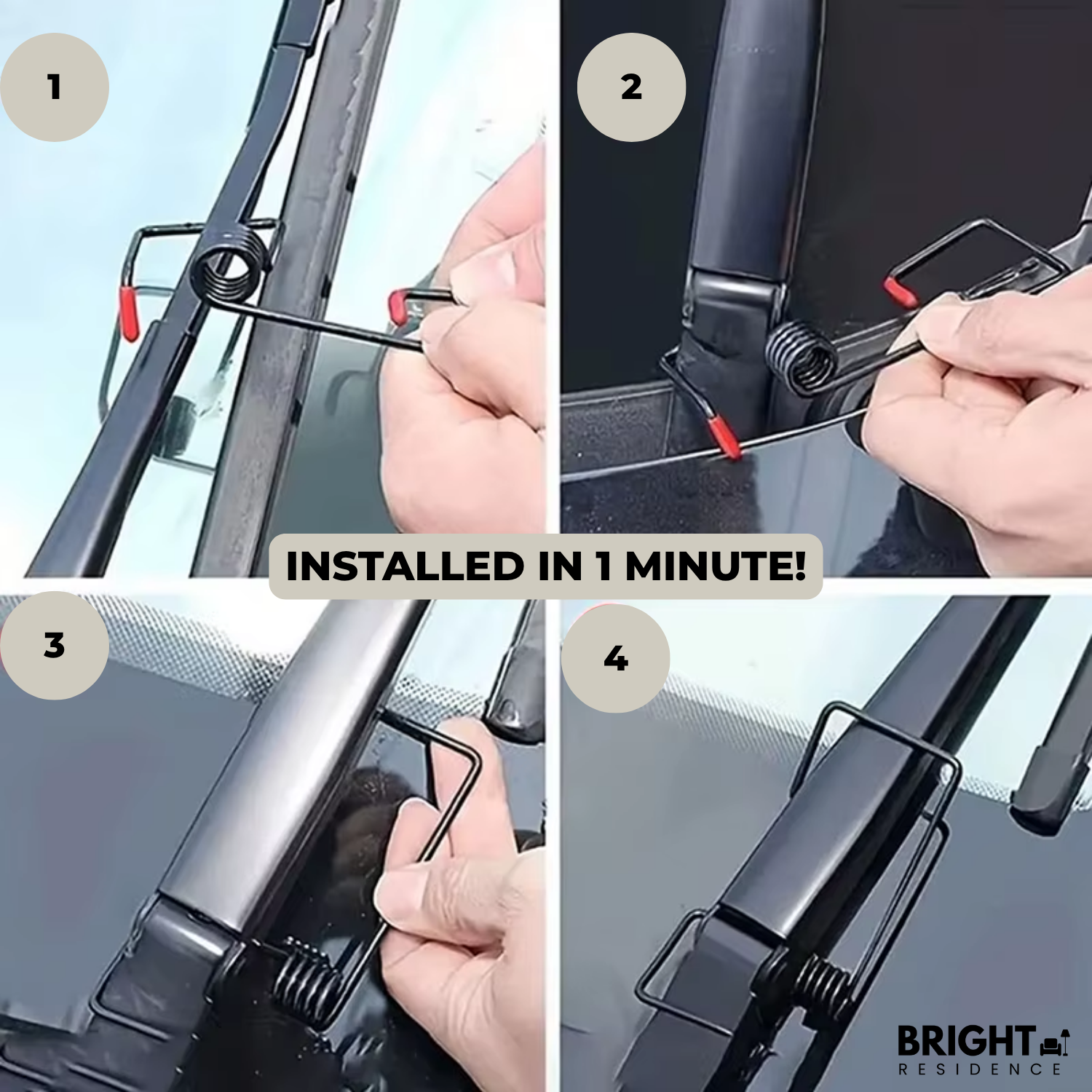 1

2

INSTALLED IN 1 MINUTE!

3

4

BRIGHT
RESIDENCE