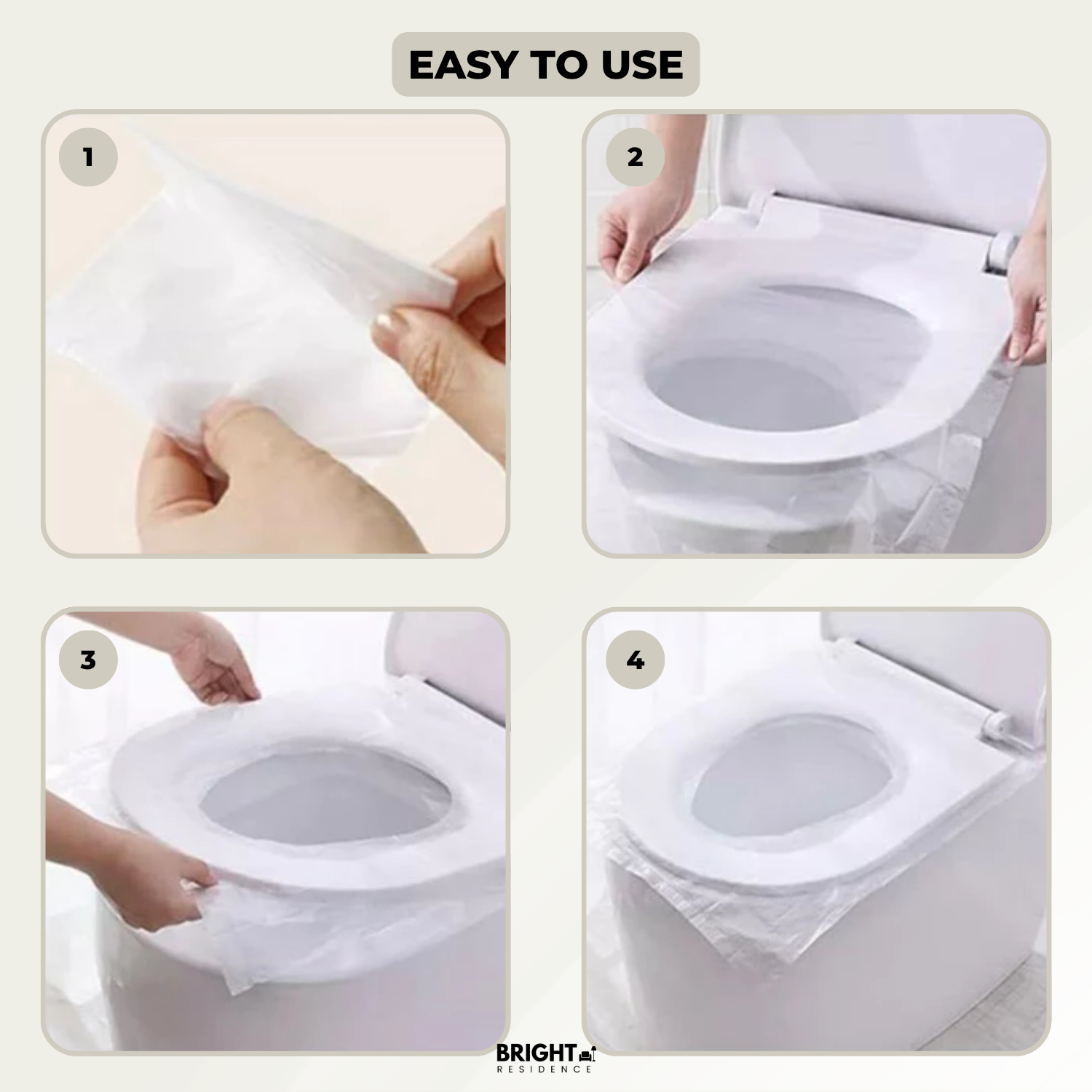 EASY TO USE

1

2

3

4

BRIGHT
RESIDENCE